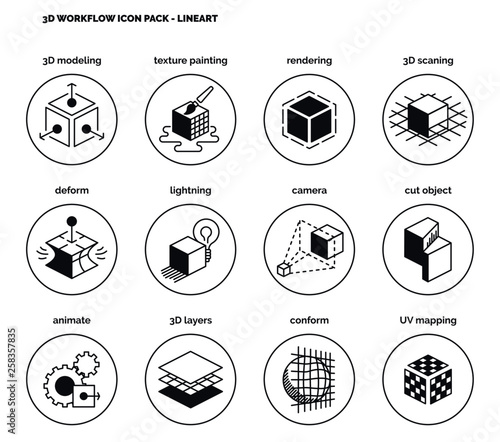 3D WORKFLOW ICON PACK - LINEART

3D modeling

texture painting

rendering

3D scaning

deform

lightning

camera

cut object

animate

3D layers

conform

UV mapping

Adobe Stock | #258357835