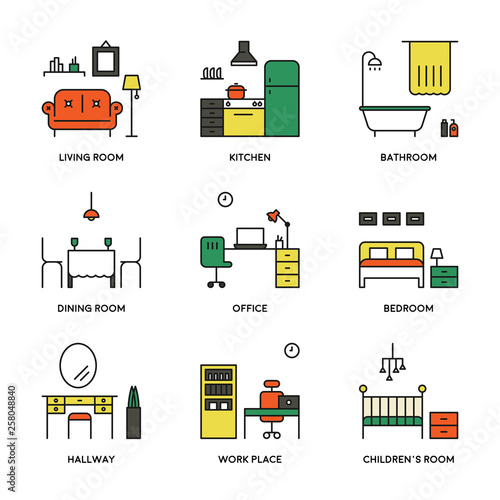 LIVING ROOM

KITCHEN

BATHROOM

DINING ROOM

OFFICE

BEDROOM

HALLWAY

WORK PLACE

CHILDREN'S ROOM

Adobe Stock | #258048840