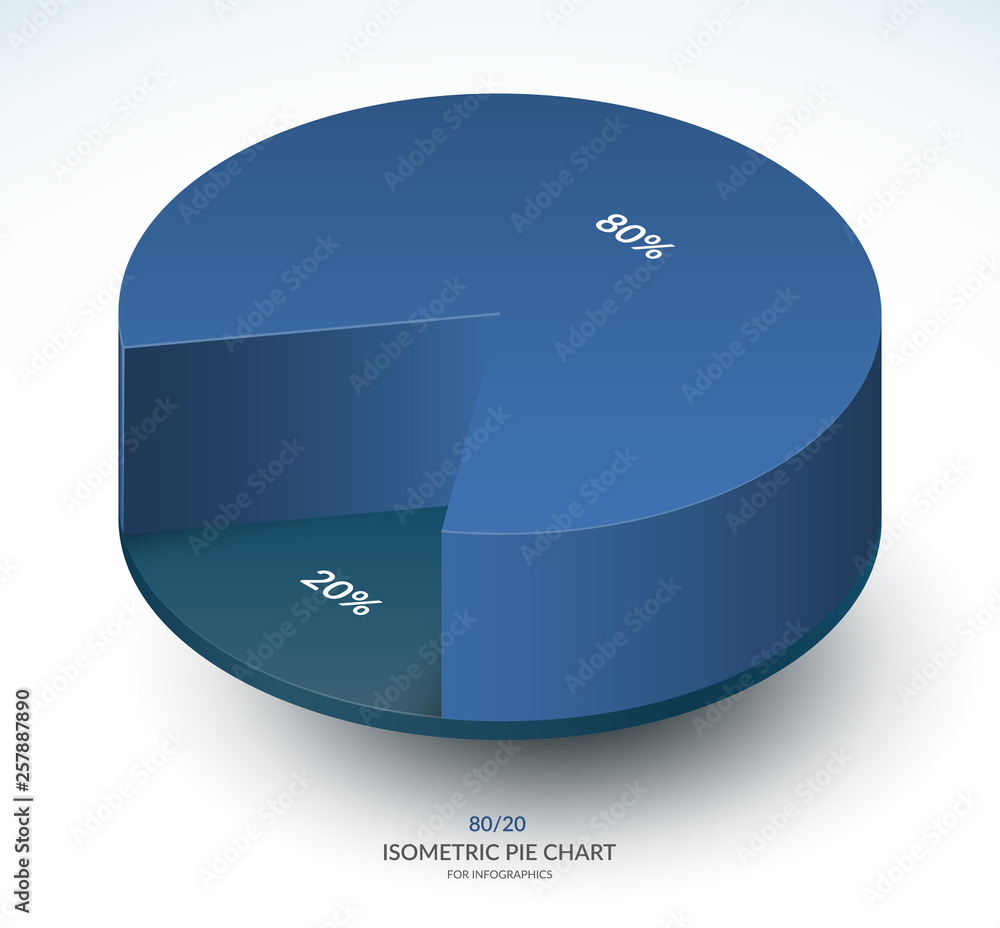 80%

20%

80/20

ISOMETRIC PIE CHART

FOR INFOGRAPHICS

Adobe Stock | #257887890