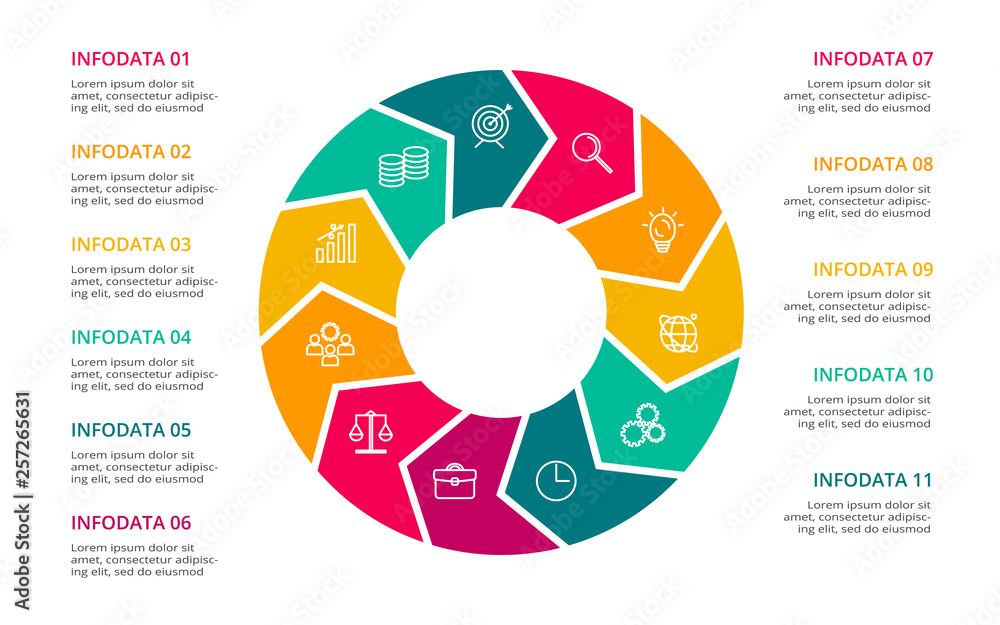 INFODATA 01
Lorem ipsum dolor sit amet, consectetur adipiscing elit, sed do eiusmod

INFODATA 02
Lorem ipsum dolor sit amet, consectetur adipiscing elit, sed do eiusmod

INFODATA 03
Lorem ipsum dolor sit amet, consectetur adipiscing elit, sed do eiusmod

INFODATA 04
Lorem ipsum dolor sit amet, consectetur adipiscing elit, sed do eiusmod

INFODATA 05
Lorem ipsum dolor sit amet, consectetur adipiscing elit, sed do eiusmod

INFODATA 06
Lorem ipsum dolor sit amet, consectetur adipiscing elit, sed do eiusmod

INFODATA 07
Lorem ipsum dolor sit amet, consectetur adipiscing elit, sed do eiusmod

INFODATA 08
Lorem ipsum dolor sit amet, consectetur adipiscing elit, sed do eiusmod

INFODATA 09
Lorem ipsum dolor sit amet, consectetur adipiscing elit, sed do eiusmod

INFODATA 10
Lorem ipsum dolor sit amet, consectetur adipiscing elit, sed do eiusmod

INFODATA 11
Lorem ipsum dolor sit amet, consectetur adipiscing elit, sed do eiusmod

Adobe Stock | #257265631