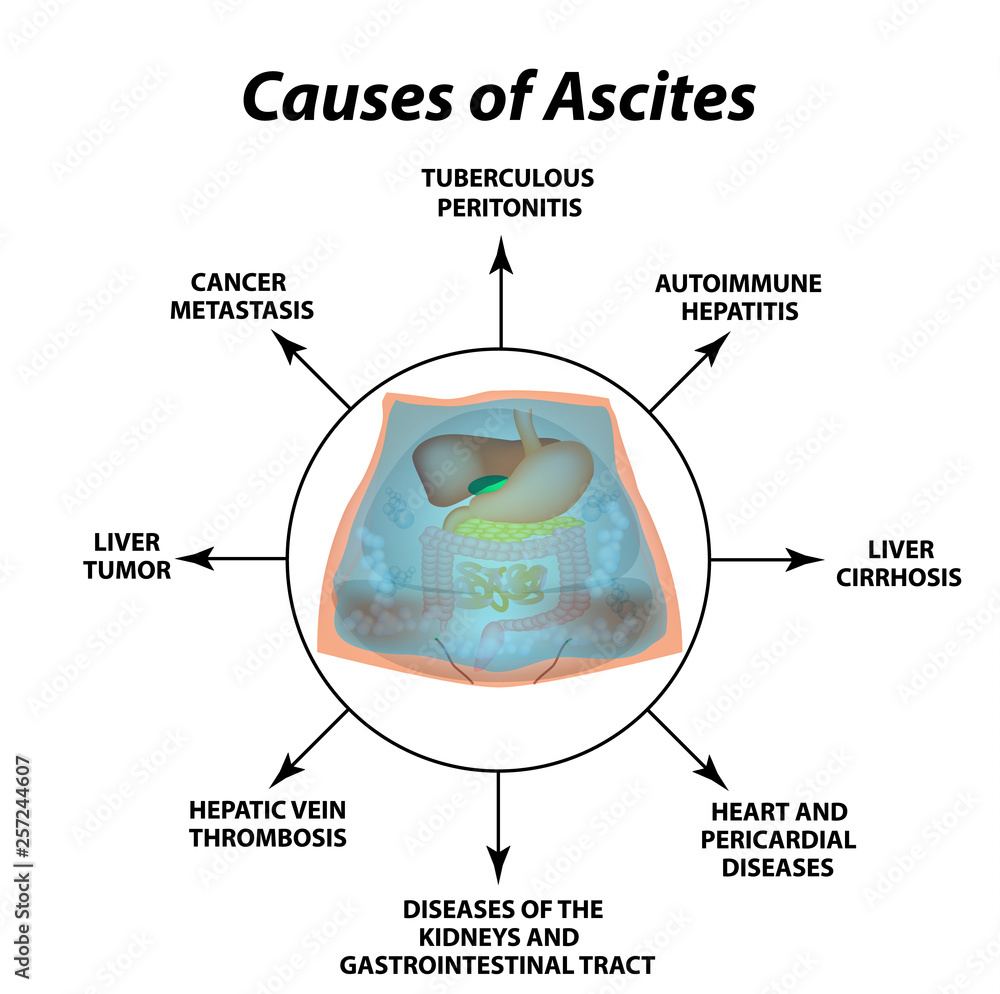 Causes of Ascites

TUBERCULOUS PERITONITIS

CANCER METASTASIS

AUTOIMMUNE HEPATITIS

LIVER TUMOR

LIVER CIRRHOSIS

HEPATIC VEIN THROMBOSIS

HEART AND PERICARDIAL DISEASES

DISEASES OF THE KIDNEYS AND GASTROINTESTINAL TRACT

Adobe Stock | #257244607