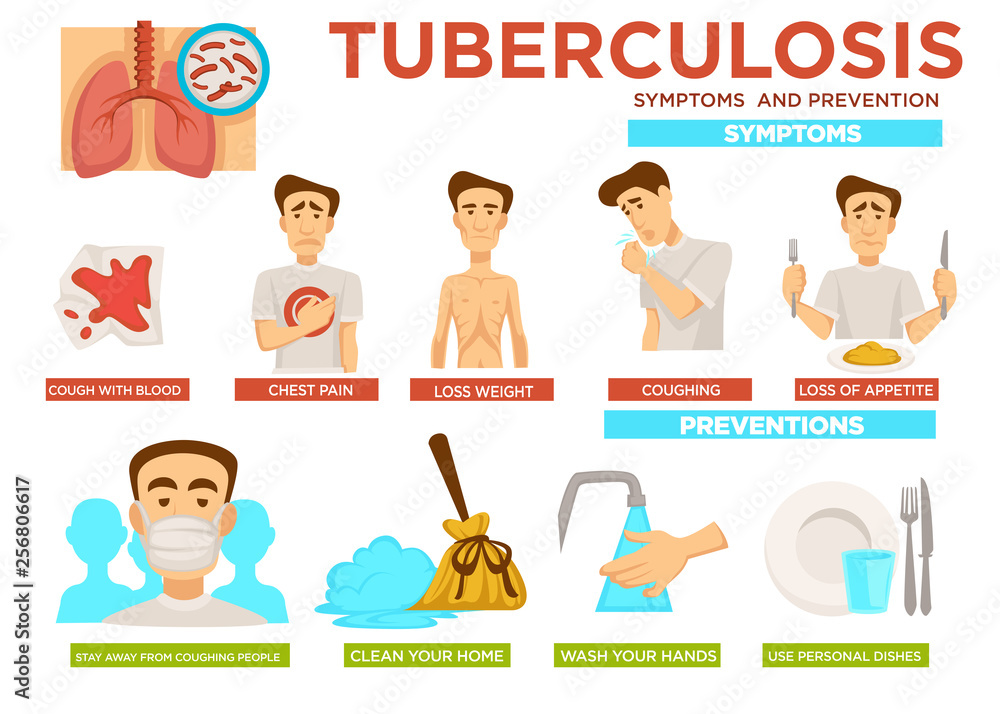 TUBERCULOSIS
SYMPTOMS AND PREVENTION

SYMPTOMS

COUGH WITH BLOOD
CHEST PAIN
LOSS WEIGHT
COUGHING
LOSS OF APPETITE

PREVENTIONS

STAY AWAY FROM COUGHING PEOPLE
CLEAN YOUR HOME
WASH YOUR HANDS
USE PERSONAL DISHES

Adobe Stock | #256806617