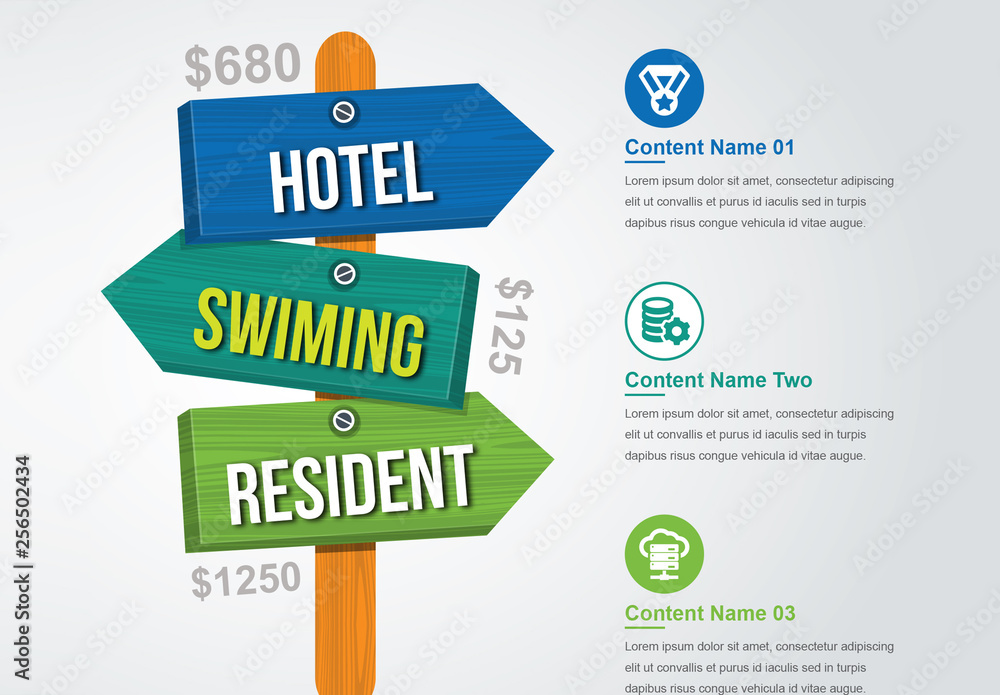 $680

HOTEL

SWIMING

$125

RESIDENT

$1250

Content Name 01

Lorem ipsum dolor sit amet, consectetur adipiscing elit ut convallis et purus id iaculis sed in turpis dapibus risus congue vehicula id vitae augue.

Content Name Two

Lorem ipsum dolor sit amet, consectetur adipiscing elit ut convallis et purus id iaculis sed in turpis dapibus risus congue vehicula id vitae augue.

Content Name 03

Lorem ipsum dolor sit amet, consectetur adipiscing elit ut convallis et purus id iaculis sed in turpis dapibus risus congue vehicula id vitae augue.

Adobe Stock | #256502434