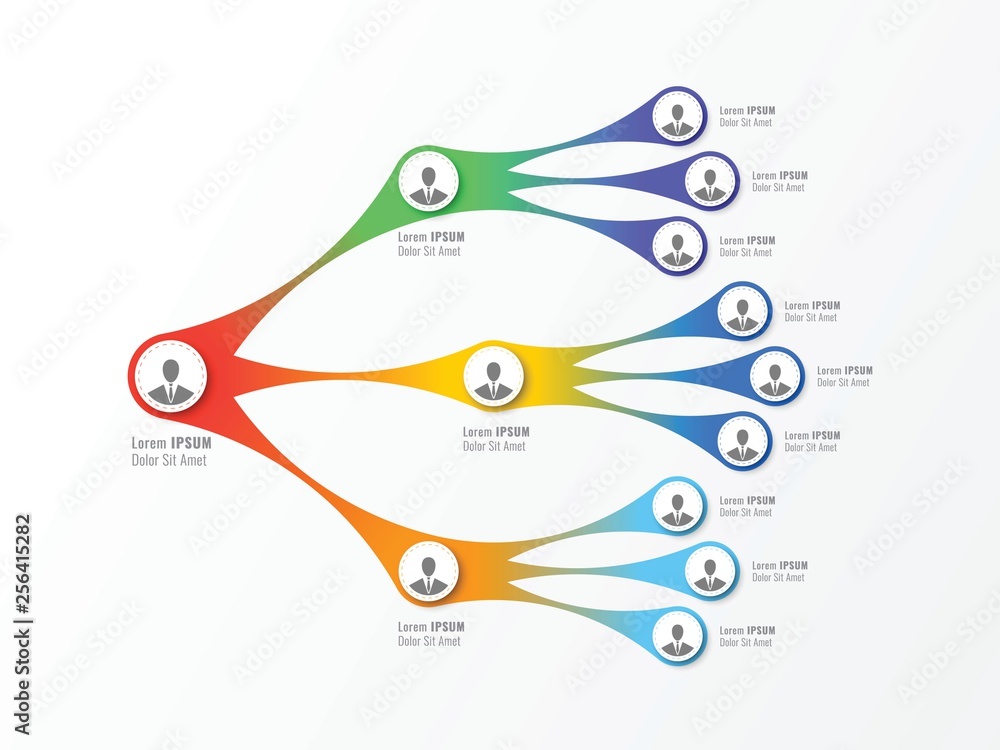 Lorem IPSUM
Dolor Sit Amet

Lorem IPSUM
Dolor Sit Amet

Lorem IPSUM
Dolor Sit Amet

Lorem IPSUM
Dolor Sit Amet

Lorem IPSUM
Dolor Sit Amet

Lorem IPSUM
Dolor Sit Amet

Lorem IPSUM
Dolor Sit Amet

Lorem IPSUM
Dolor Sit Amet

Lorem IPSUM
Dolor Sit Amet

Lorem IPSUM
Dolor Sit Amet

Lorem IPSUM
Dolor Sit Amet

Lorem IPSUM
Dolor Sit Amet

Lorem IPSUM
Dolor Sit Amet

Adobe Stock | #256415282