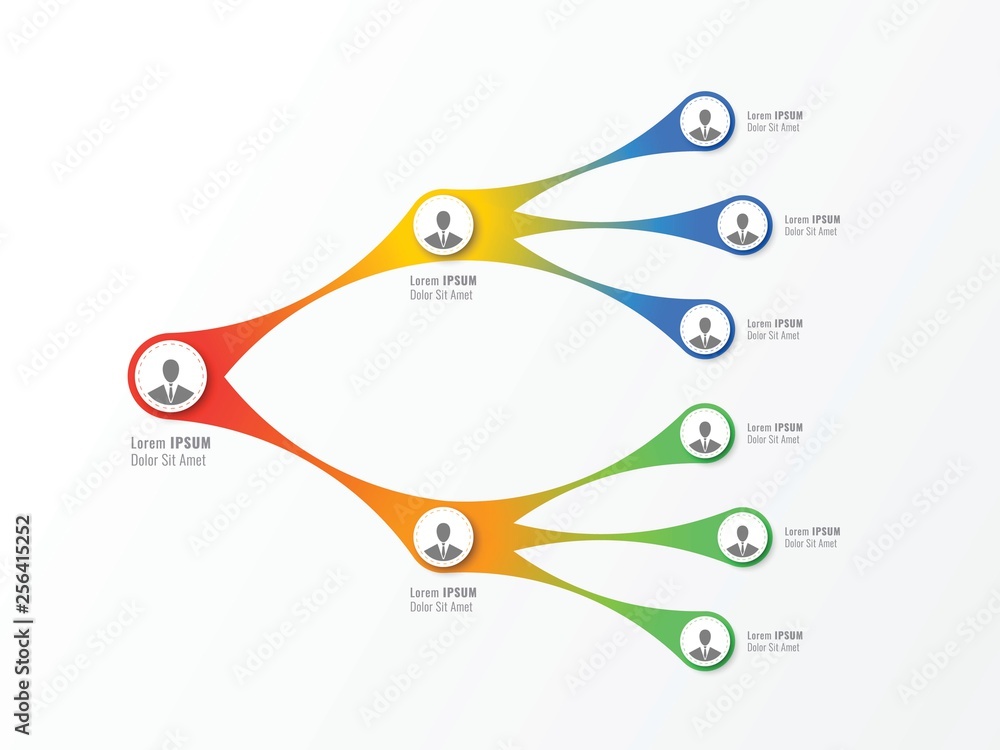 Lorem IPSUM
Dolor Sit Amet

Lorem IPSUM
Dolor Sit Amet

Lorem IPSUM
Dolor Sit Amet

Lorem IPSUM
Dolor Sit Amet

Lorem IPSUM
Dolor Sit Amet

Lorem IPSUM
Dolor Sit Amet

Lorem IPSUM
Dolor Sit Amet

Lorem IPSUM
Dolor Sit Amet

Lorem IPSUM
Dolor Sit Amet

Adobe Stock | #256415252