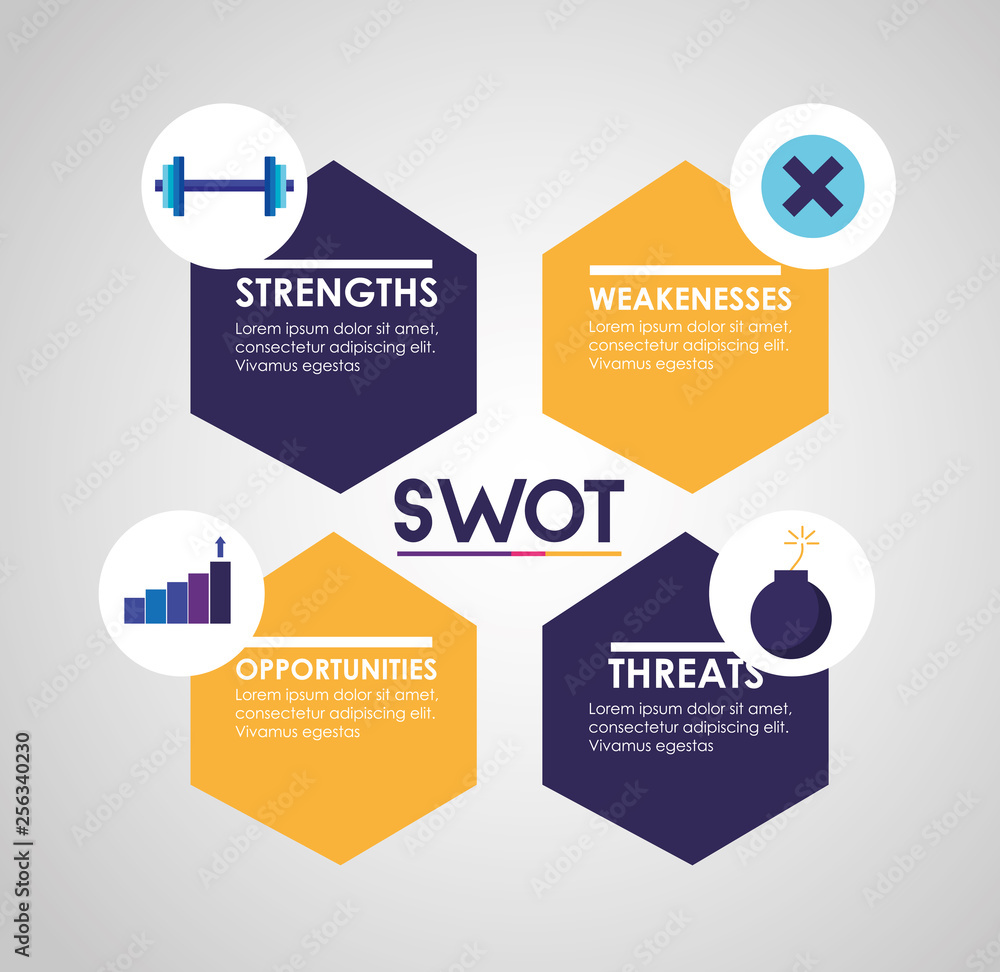 STRENGTHS
Lorem ipsum dolor sit amet, consectetur adipiscing elit. Vivamus egestas

WEAKENESSES
Lorem ipsum dolor sit amet, consectetur adipiscing elit. Vivamus egestas

SWOT

OPPORTUNITIES
Lorem ipsum dolor sit amet, consectetur adipiscing elit. Vivamus egestas

THREATS
Lorem ipsum dolor sit amet, consectetur adipiscing elit. Vivamus egestas

Adobe Stock | #256340230