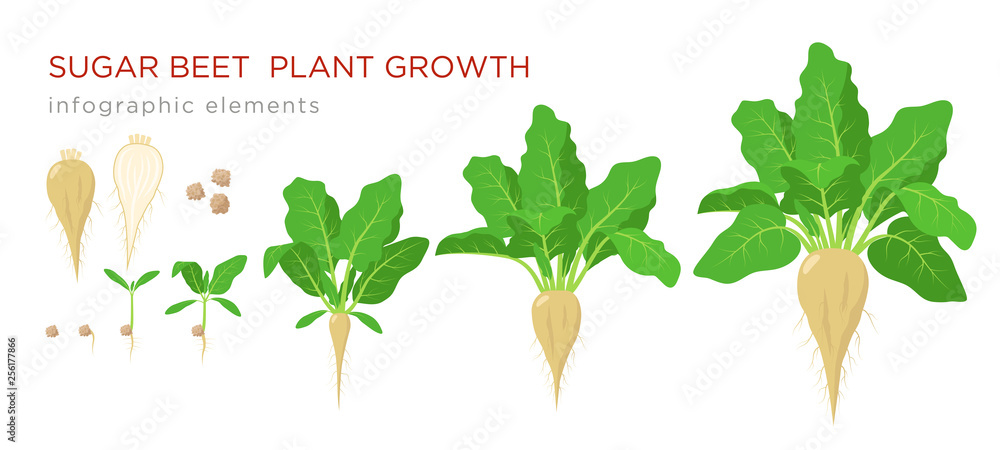 SUGAR BEET PLANT GROWTH
infographic elements

256177866