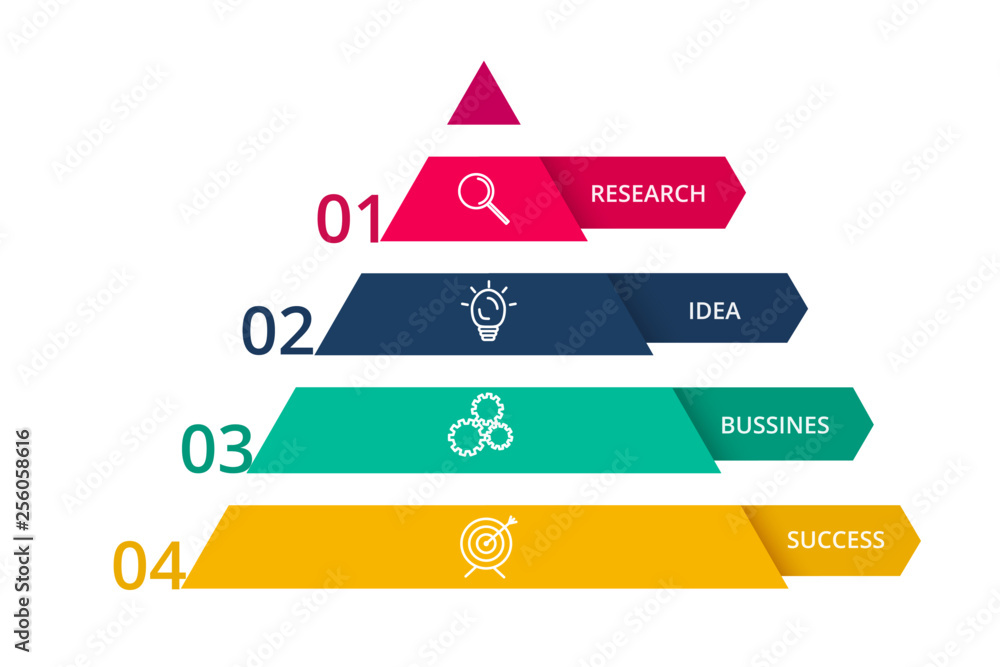 01 RESEARCH

02 IDEA

03 BUSSINES

04 SUCCESS

Adobe Stock | #256058616