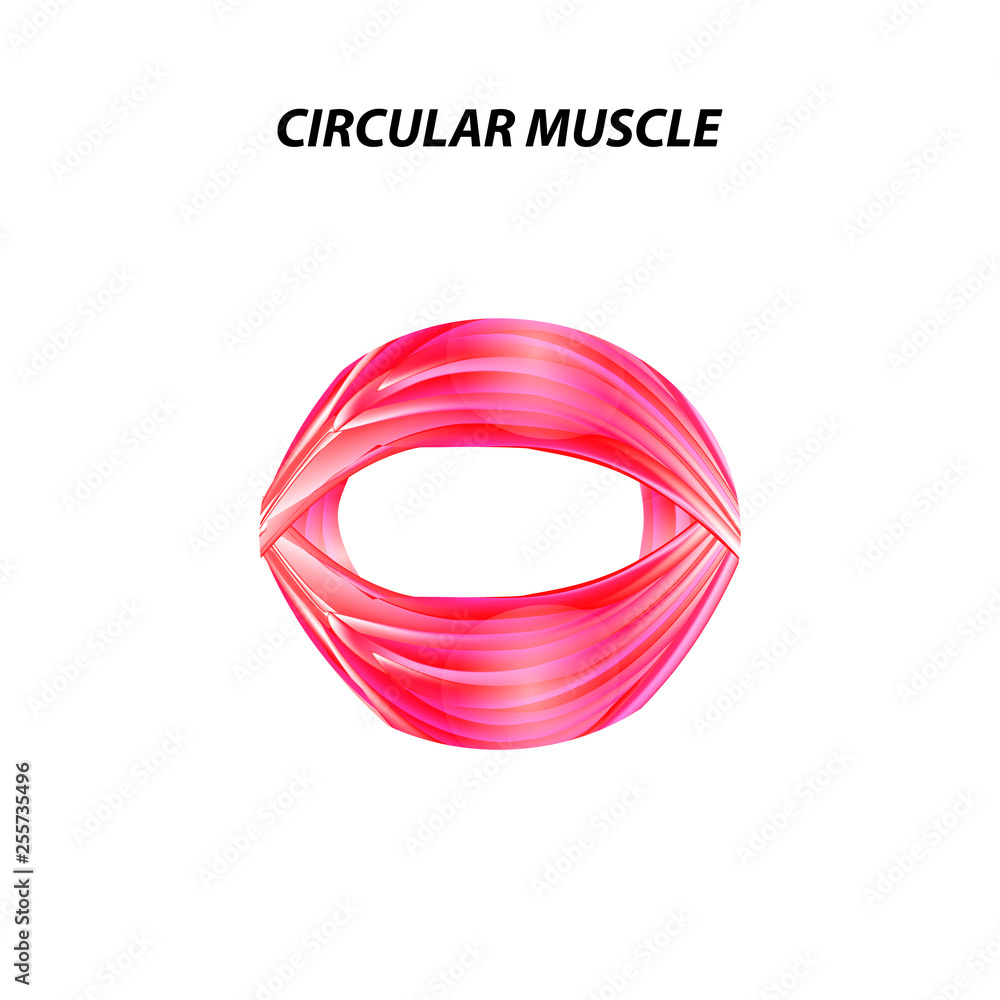 CIRCULAR MUSCLE

Adobe Stock | #255735496