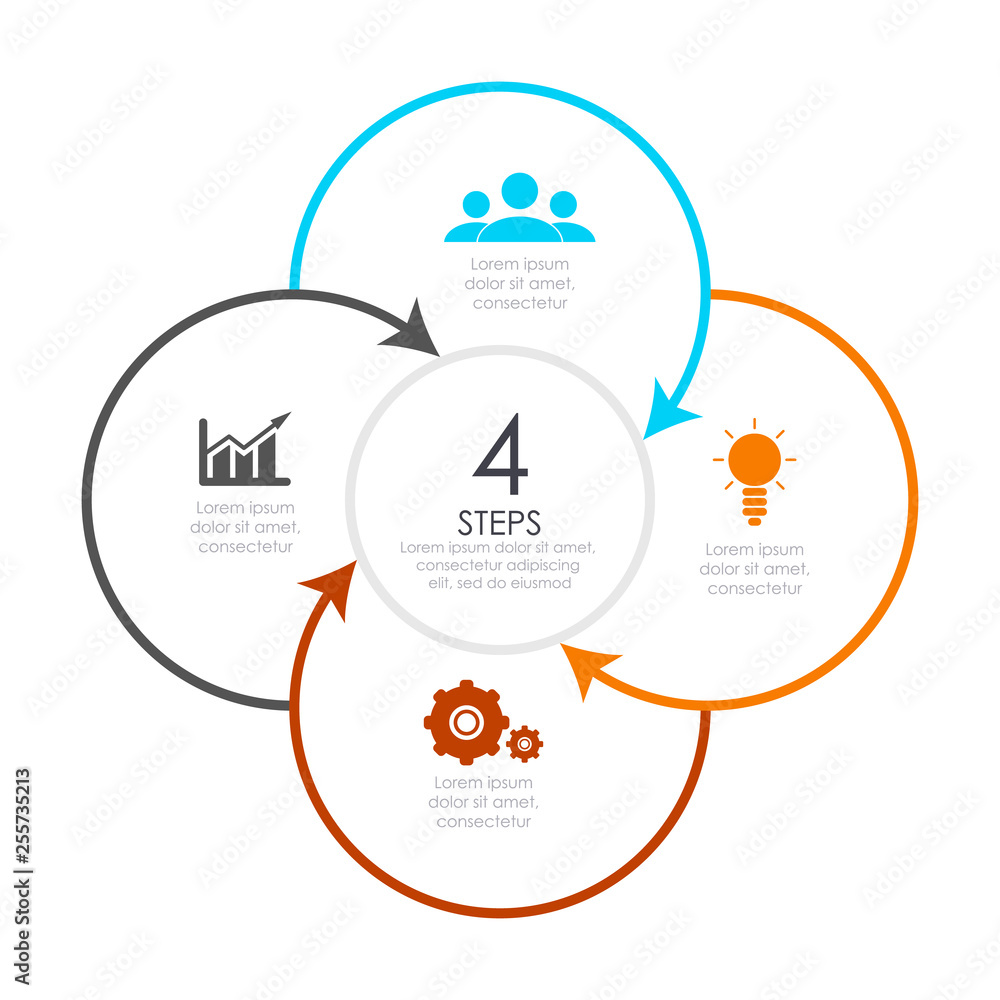 Lorem ipsum dolor sit amet, consectetur

Lorem ipsum dolor sit amet, consectetur

4
STEPS
Lorem ipsum dolor sit amet, consectetur adipiscing elit, sed do eiusmod

Lorem ipsum dolor sit amet, consectetur

Lorem ipsum dolor sit amet, consectetur

Adobe Stock | #255735213