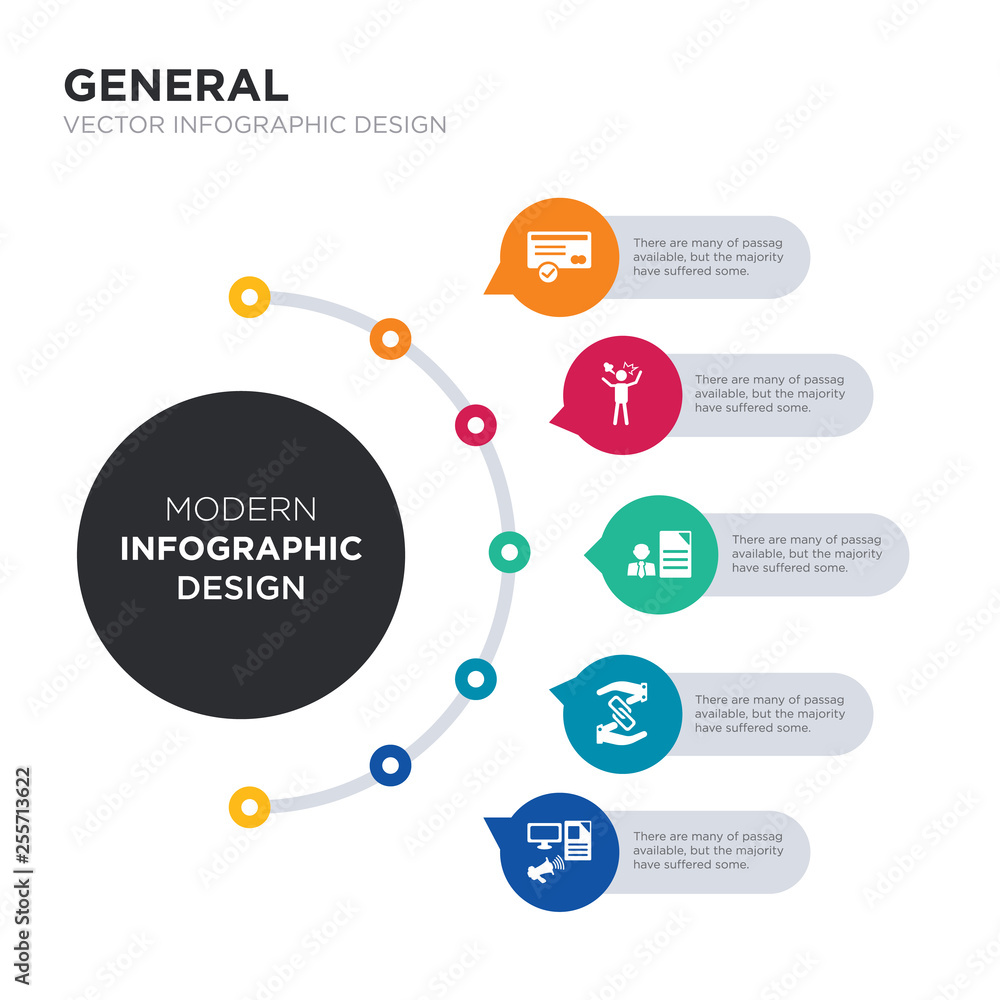 GENERAL
VECTOR INFOGRAPHIC DESIGN

MODERN
INFOGRAPHIC
DESIGN

There are many of passag available, but the majority have suffered some.

There are many of passag available, but the majority have suffered some.

There are many of passag available, but the majority have suffered some.

There are many of passag available, but the majority have suffered some.

There are many of passag available, but the majority have suffered some.

Adobe Stock | #255713622