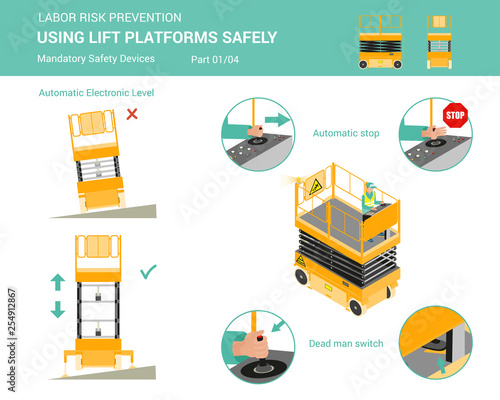 LABOR RISK PREVENTION
USING LIFT PLATFORMS SAFELY
Mandatory Safety Devices
Part 01/04

Automatic Electronic Level

Automatic stop

STOP

Dead man switch

Adobe Stock | #254912867