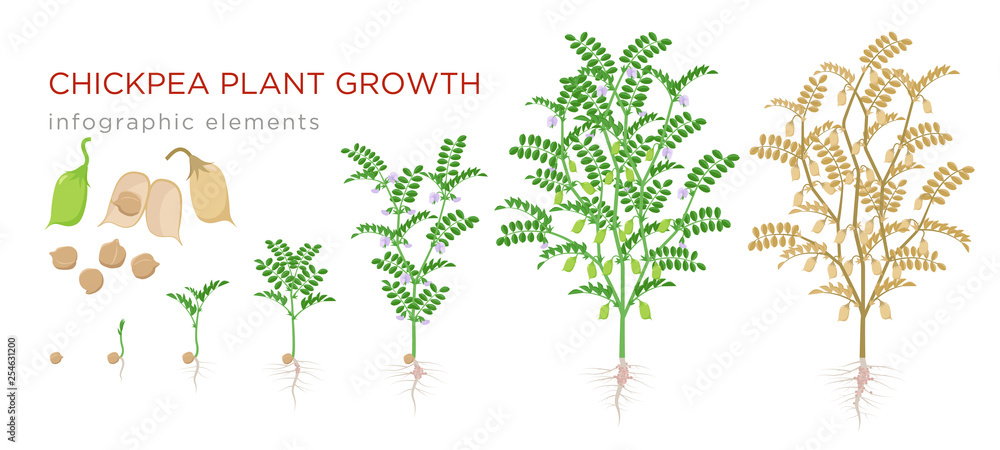 CHICKPEA PLANT GROWTH
infographic elements

254631200