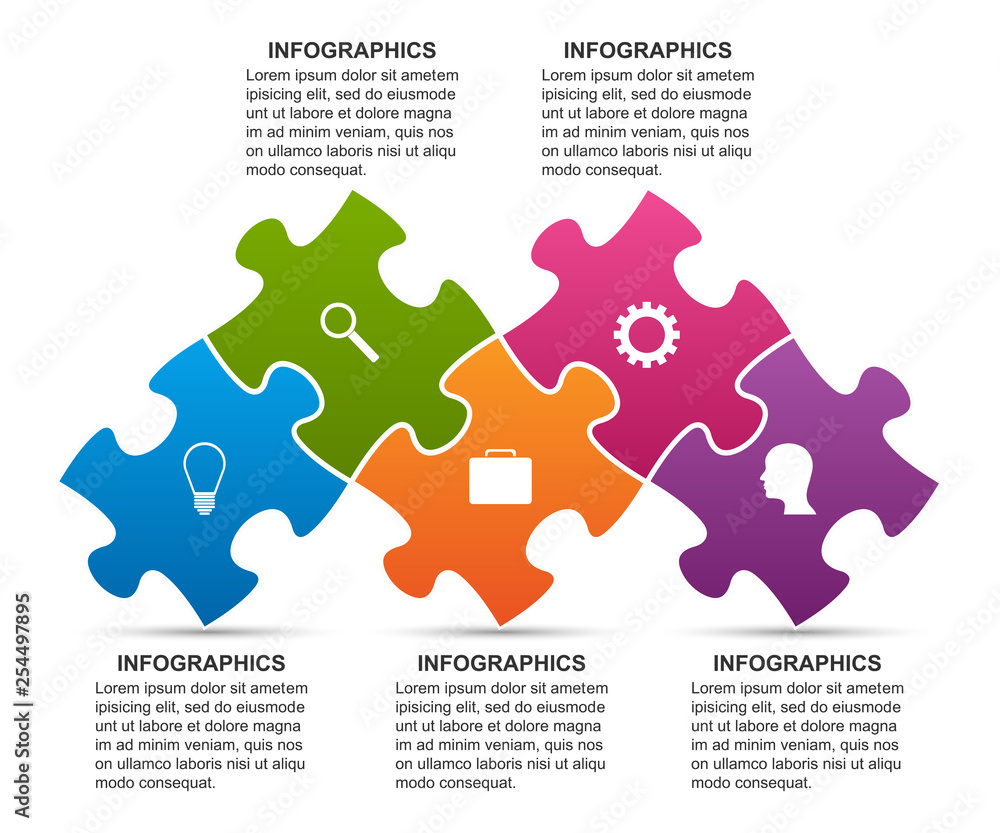 INFOGRAPHICS
Lorem ipsum dolor sit ametem ipisicing elit, sed do eiusmode unt ut labore et dolore magna im ad minim veniam, quis nos on ullamco laboris nisi ut aliqu modo consequat.

INFOGRAPHICS
Lorem ipsum dolor sit ametem ipisicing elit, sed do eiusmode unt ut labore et dolore magna im ad minim veniam, quis nos on ullamco laboris nisi ut aliqu modo consequat.

INFOGRAPHICS
Lorem ipsum dolor sit ametem ipisicing elit, sed do eiusmode unt ut labore et dolore magna im ad minim veniam, quis nos on ullamco laboris nisi ut aliqu modo consequat.

INFOGRAPHICS
Lorem ipsum dolor sit ametem ipisicing elit, sed do eiusmode unt ut labore et dolore magna im ad minim veniam, quis nos on ullamco laboris nisi ut aliqu modo consequat.

INFOGRAPHICS
Lorem ipsum dolor sit ametem ipisicing elit, sed do eiusmode unt ut labore et dolore magna im ad minim veniam, quis nos on ullamco laboris nisi ut aliqu modo consequat.

Adobe Stock | #254497895