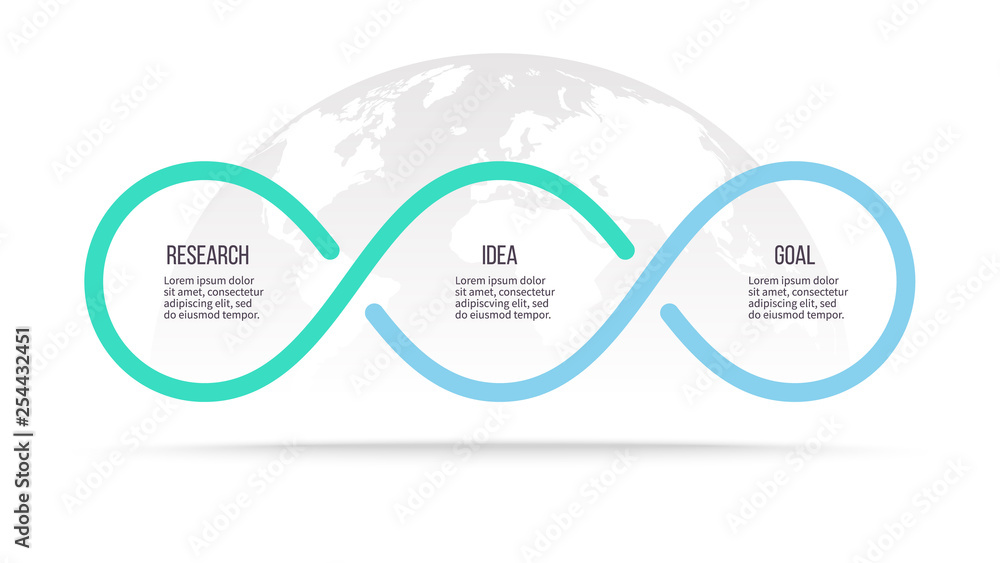 RESEARCH

Lorem ipsum dolor sit amet, consectetur adipiscing elit, sed do eiusmod tempor.

IDEA

Lorem ipsum dolor sit amet, consectetur adipiscving elit, sed do eiusmod tempor.

GOAL

Lorem ipsum dolor sit amet, consectetur adipiscing elit, sed do eiusmod tempor.

Adobe Stock | #254432451