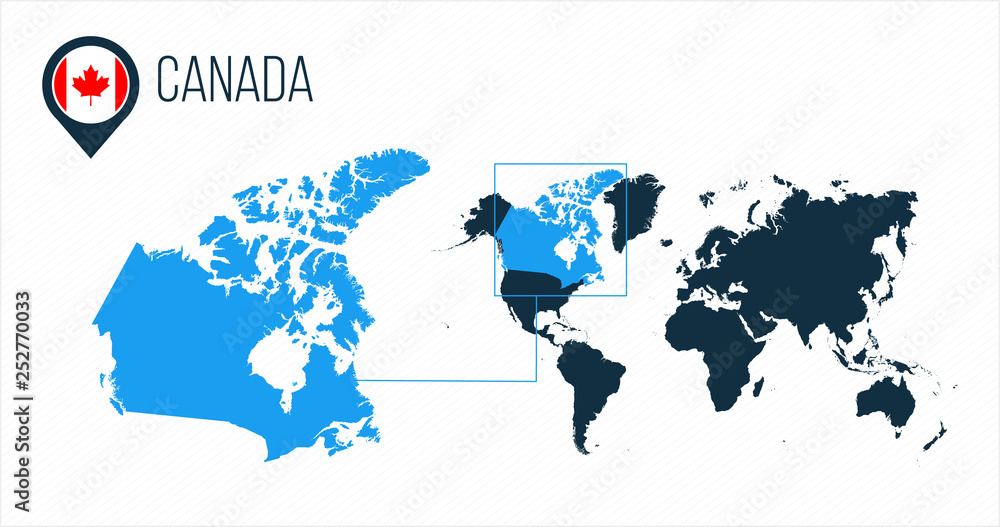 CANADA

Adobe Stock | #252770033