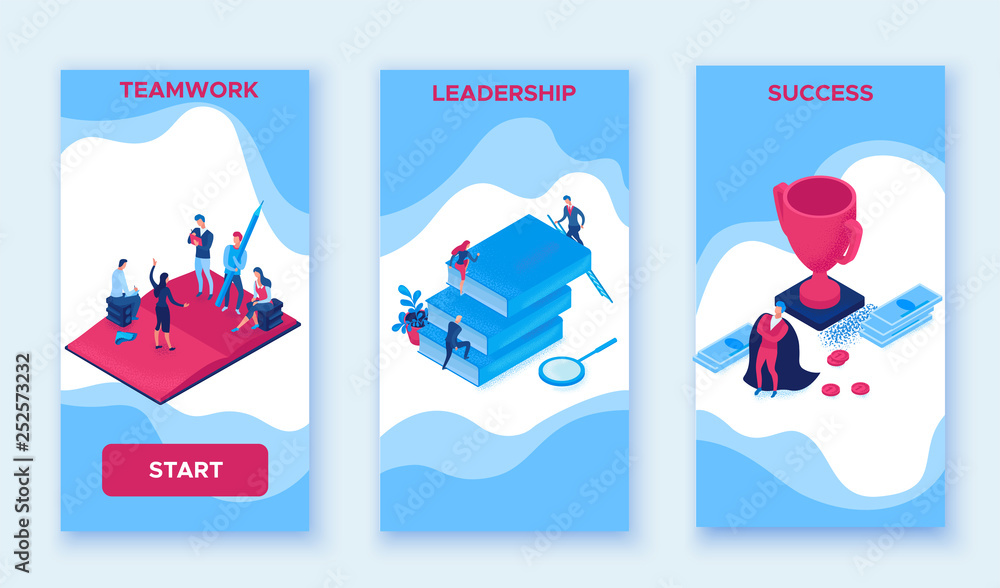 TEAMWORK

START

LEADERSHIP

SUCCESS

Adobe Stock | #252573232