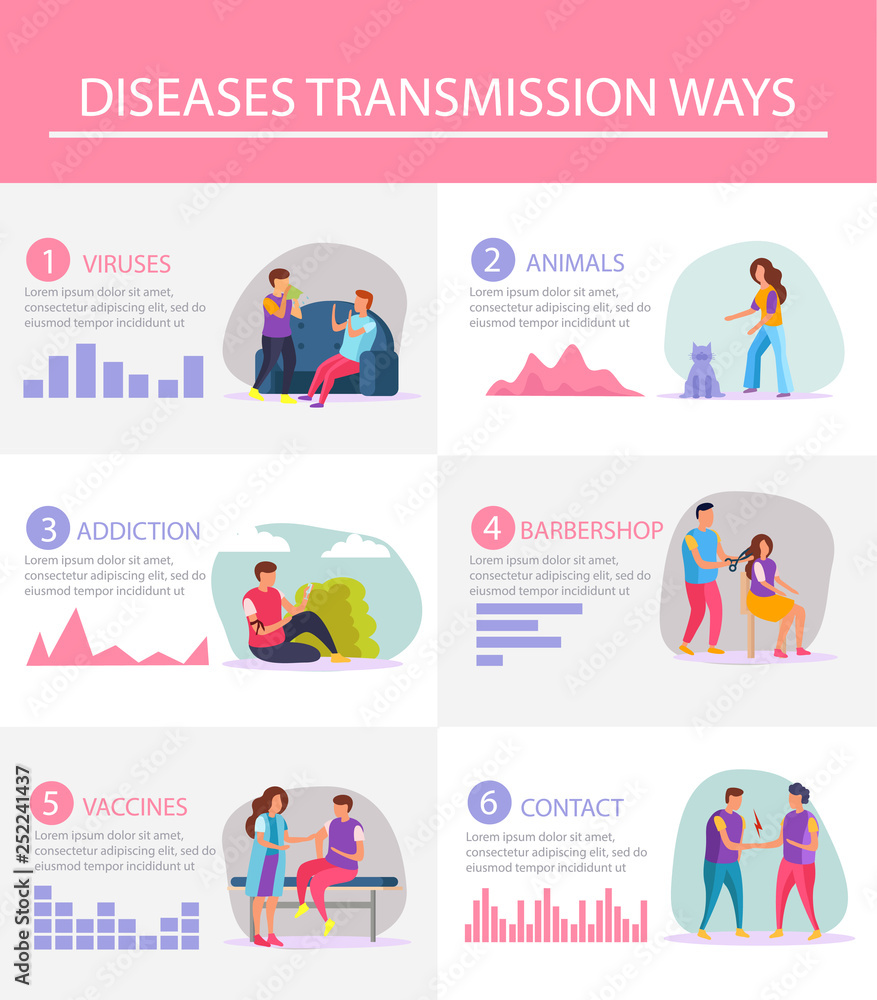 DISEASES TRANSMISSION WAYS

1 VIRUSES
Lorem ipsum dolor sit amet, consectetur adipiscing elit, sed do eiusmod tempor incididunt ut

2 ANIMALS
Lorem ipsum dolor sit amet, consectetur adipiscing elit, sed do eiusmod tempor incididunt ut

3 ADDICTION
Lorem ipsum dolor sit amet, consectetur adipiscing elit, sed do eiusmod tempor incididunt ut

4 BARBERSHOP
Lorem ipsum dolor sit amet, consectetur adipiscing elit, sed do eiusmod tempor incididunt ut

5 VACCINES
Lorem ipsum dolor sit amet, consectetur adipiscing elit, sed do eiusmod tempor incididunt ut

6 CONTACT
Lorem ipsum dolor sit amet, consectetur adipiscing elit, sed do eiusmod tempor incididunt ut

Adobe Stock | #252241437