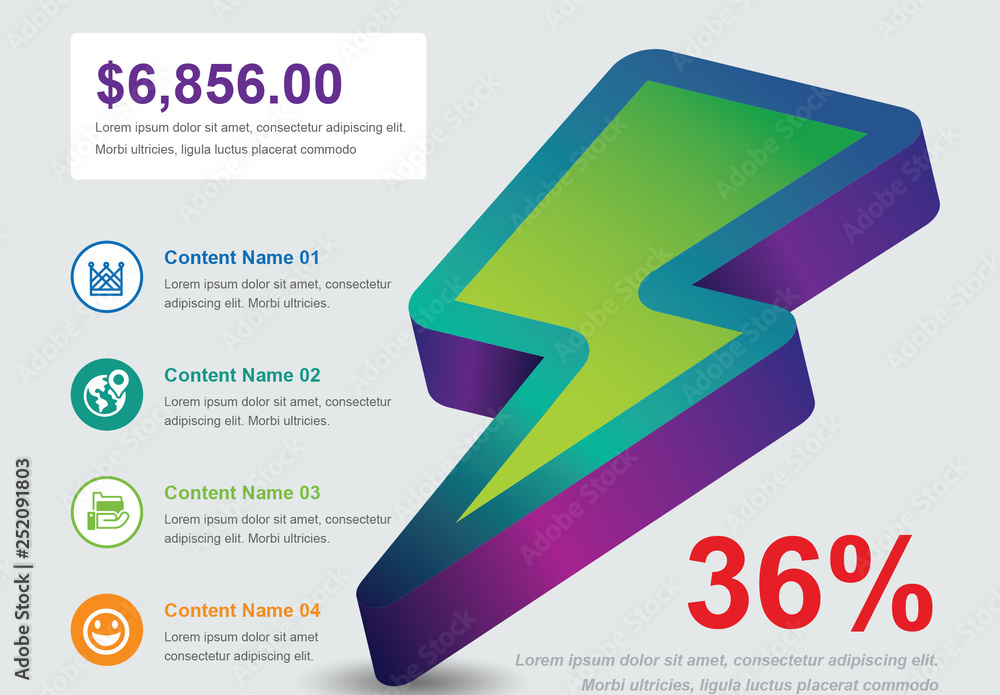 $6,856.00

Lorem ipsum dolor sit amet, consectetur adipiscing elit. Morbi ultricies, ligula luctus placerat commodo

Content Name 01

Lorem ipsum dolor sit amet, consectetur adipiscing elit. Morbi ultricies.

Content Name 02

Lorem ipsum dolor sit amet, consectetur adipiscing elit. Morbi ultricies.

Content Name 03

Lorem ipsum dolor sit amet, consectetur adipiscing elit. Morbi ultricies.

Content Name 04

Lorem ipsum dolor sit amet consectetur adipiscing elit.

36%

Lorem ipsum dolor sit amet, consectetur adipiscing elit. Morbi ultricies, ligula luctus placerat commodo

Adobe Stock | #252091803