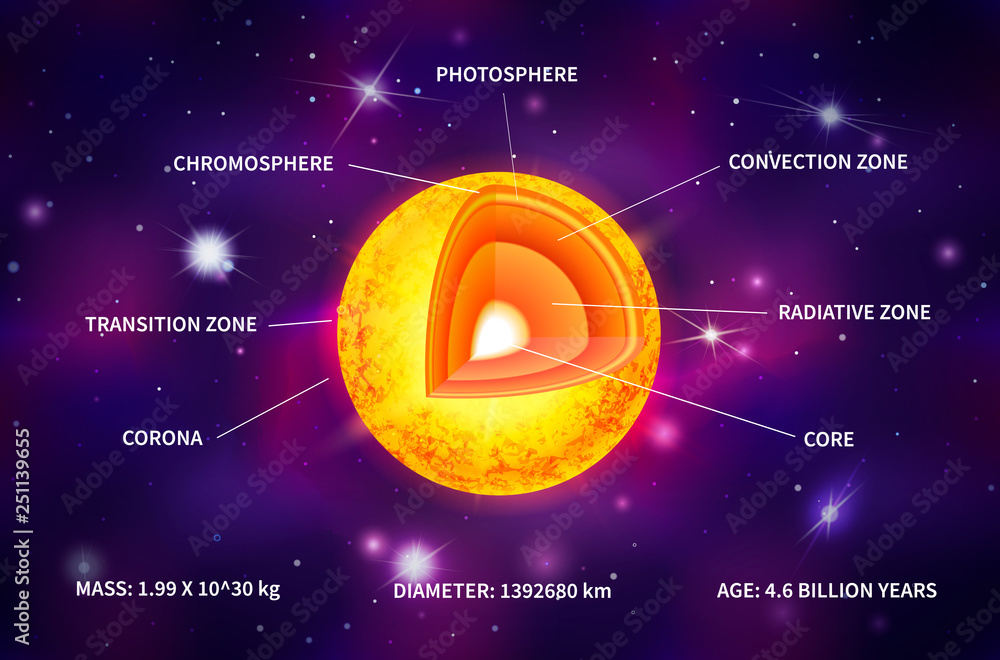 PHOTOSPHERE

CHROMOSPHERE

CONVECTION ZONE

TRANSITION ZONE

RADIATIVE ZONE

CORONA

CORE

MASS: 1.99 X 10^30 kg

DIAMETER: 1392680 km

AGE: 4.6 BILLION YEARS

Adobe Stock | #251139655