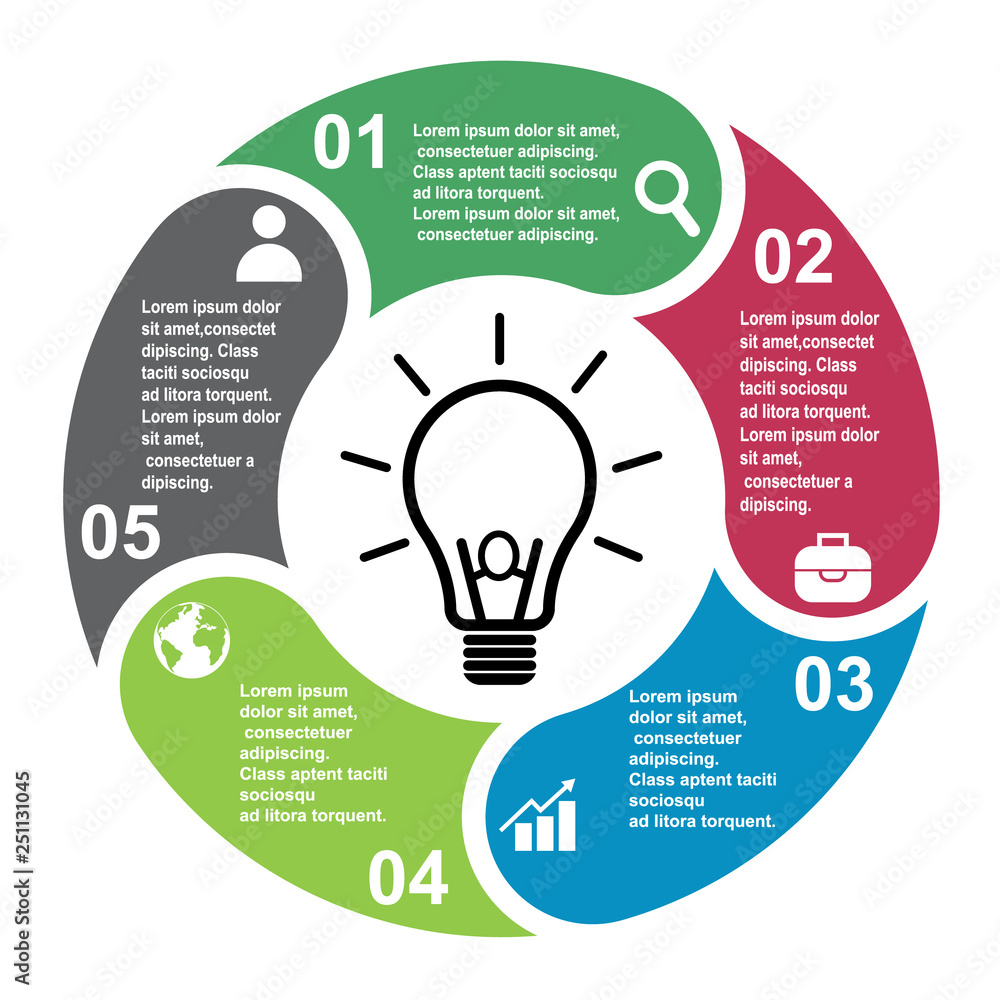 01
Lorem ipsum dolor sit amet, consectetuer adipiscing. Class aptent taciti sociosqu ad litora torquent. Lorem ipsum dolor sit amet, consectetuer adipiscing.

02
Lorem ipsum dolor sit amet,consectet dipiscing. Class taciti sociosqu ad litora torquent. Lorem ipsum dolor sit amet, consectetuer a dipiscing.

03
Lorem ipsum dolor sit amet, consectetuer adipiscing. Class aptent taciti sociosqu ad litora torquent.

04
Lorem ipsum dolor sit amet, consectetuer adipiscing. Class aptent taciti sociosqu ad litora torquent.

05
Lorem ipsum dolor sit amet,consectet dipiscing. Class taciti sociosqu ad litora torquent. Lorem ipsum dolor sit amet, consectetuer a dipiscing.

Adobe Stock | #251131045