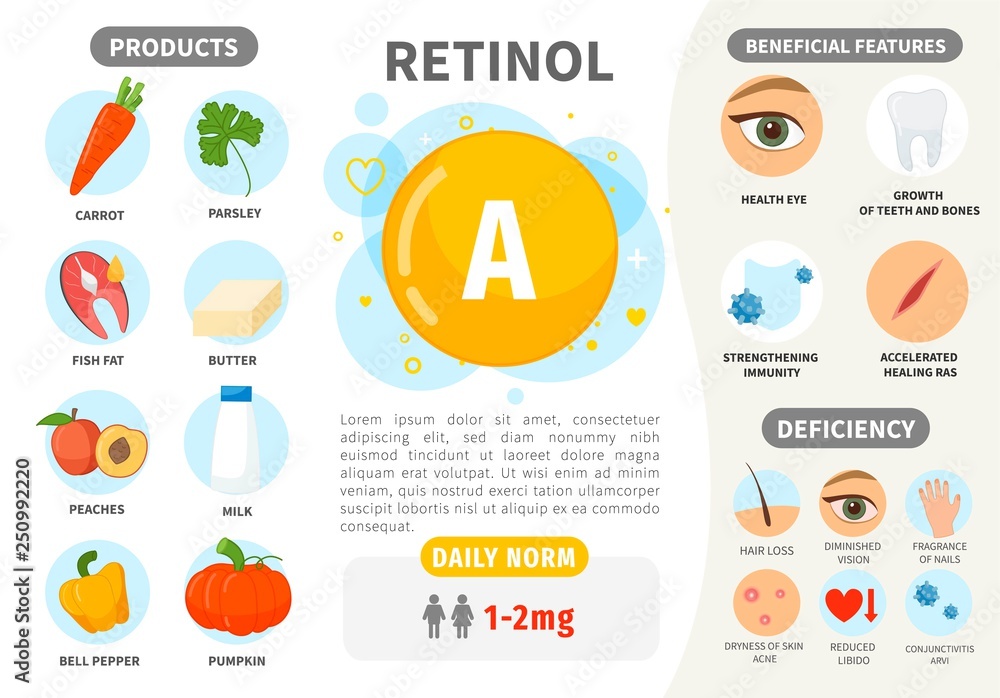 PRODUCTS

CARROT

PARSLEY

FISH FAT

BUTTER

PEACHES

MILK

BELL PEPPER

PUMPKIN

RETINOL

A

Lorem ipsum dolor sit amet, consectetuer adipiscing elit, sed diam nonummy nibh euismod tincidunt ut laoreet dolore magna aliquam erat volutpat. Ut wisi enim ad minim veniam, quis nostrud exerci tation ullamcorper suscipit lobortis nisl ut aliquip ex ea commodo consequat.

DAILY NORM

1-2mg

BENEFICIAL FEATURES

HEALTH EYE

GROWTH OF TEETH AND BONES

STRENGTHENING IMMUNITY

ACCELERATED HEALING RAS

DEFICIENCY

HAIR LOSS

DIMINISHED VISION

FRAGRANCE OF NAILS

DRYNESS OF SKIN ACNE

REDUCED LIBIDO

CONJUNCTIVITIS ARVI

Adobe Stock | #250992220