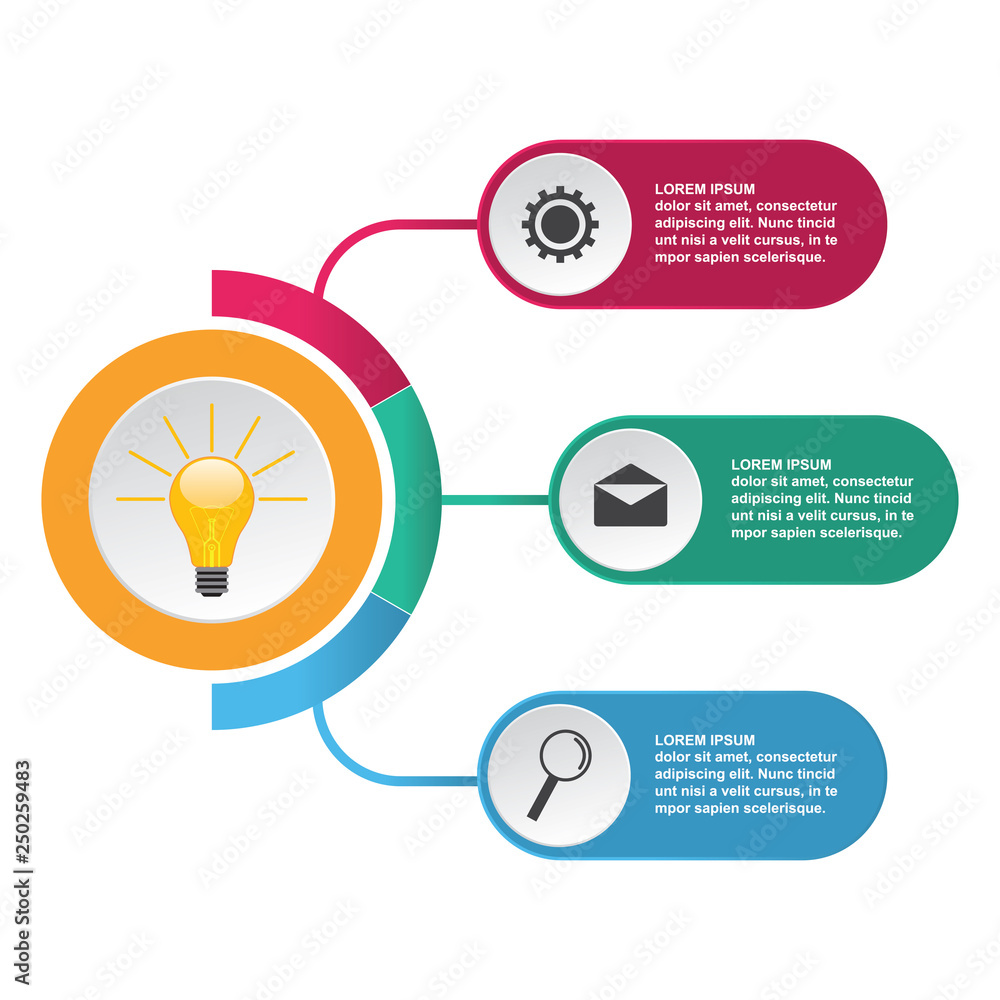 LOREM IPSUM
dolor sit amet, consectetur adipiscing elit. Nunc tincid unt nisi a velit cursus, in te mpor sapien scelerisque.

LOREM IPSUM
dolor sit amet, consectetur adipiscing elit. Nunc tincid unt nisi a velit cursus, in te mpor sapien scelerisque.

LOREM IPSUM
dolor sit amet, consectetur adipiscing elit. Nunc tincid unt nisi a velit cursus, in te mpor sapien scelerisque.

Adobe Stock | #250259483