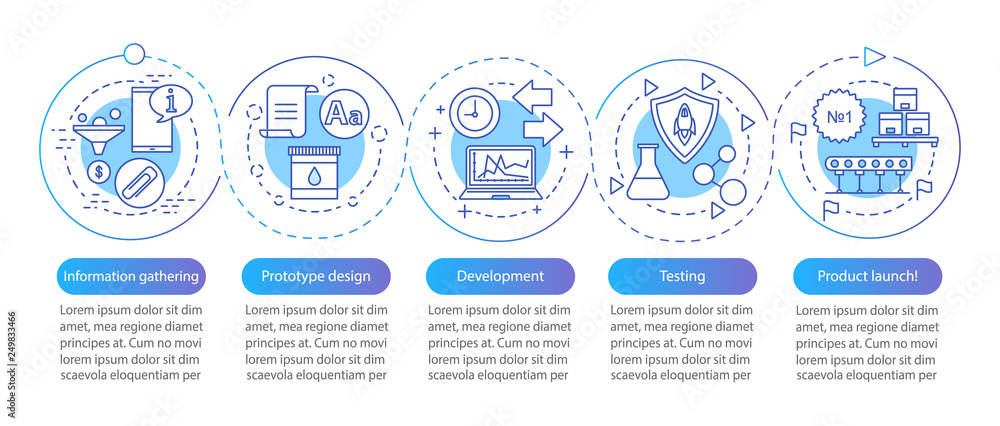 i

$

Aa

№1

Information gathering

Lorem ipsum dolor sit dim amet, mea regione diamet principes at. Cum no movi lorem ipsum dolor sit dim scaevola eloquentiam per

Prototype design

Lorem ipsum dolor sit dim amet, mea regione diamet principes at. Cum no movi lorem ipsum dolor sit dim scaevola eloquentiam per

Development

Lorem ipsum dolor sit dim amet, mea regione diamet principes at. Cum no movi lorem ipsum dolor sit dim scaevola eloquentiam per

Testing

Lorem ipsum dolor sit dim amet, mea regione diamet principes at. Cum no movi lorem ipsum dolor sit dim scaevola eloquentiam per

Product launch!

Lorem ipsum dolor sit dim amet, mea regione diamet principes at. Cum no movi lorem ipsum dolor sit dim scaevola eloquentiam per

249833466