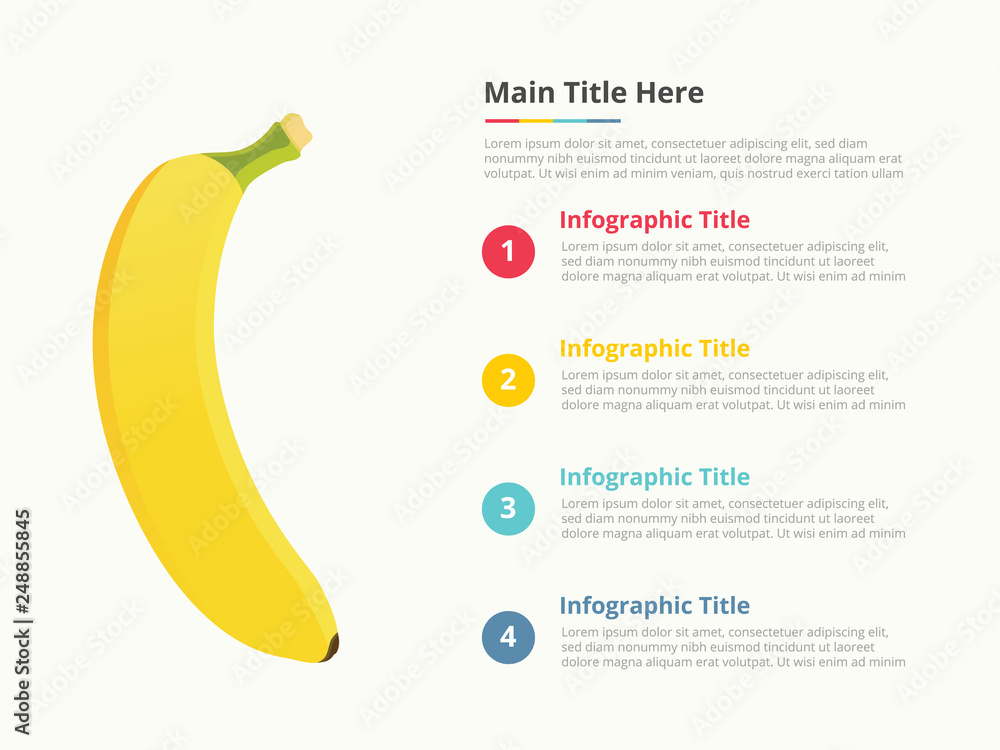 Main Title Here

Lorem ipsum dolor sit amet, consectetuer adipiscing elit, sed diam nonummy nibh euismod tincidunt ut laoreet dolore magna aliquam erat volutpat. Ut wisi enim ad minim veniam, quis nostrud exerci tation ullam

1

Infographic Title

Lorem ipsum dolor sit amet, consectetuer adipiscing elit, sed diam nonummy nibh euismod tincidunt ut laoreet dolore magna aliquam erat volutpat. Ut wisi enim ad minim

2

Infographic Title

Lorem ipsum dolor sit amet, consectetuer adipiscing elit, sed diam nonummy nibh euismod tincidunt ut laoreet dolore magna aliquam erat volutpat. Ut wisi enim ad minim

3

Infographic Title

Lorem ipsum dolor sit amet, consectetuer adipiscing elit, sed diam nonummy nibh euismod tincidunt ut laoreet dolore magna aliquam erat volutpat. Ut wisi enim ad minim

4

Infographic Title

Lorem ipsum dolor sit amet, consectetuer adipiscing elit, sed diam nonummy nibh euismod tincidunt ut laoreet dolore magna aliquam erat volutpat. Ut wisi enim ad minim

Adobe Stock | #248855845