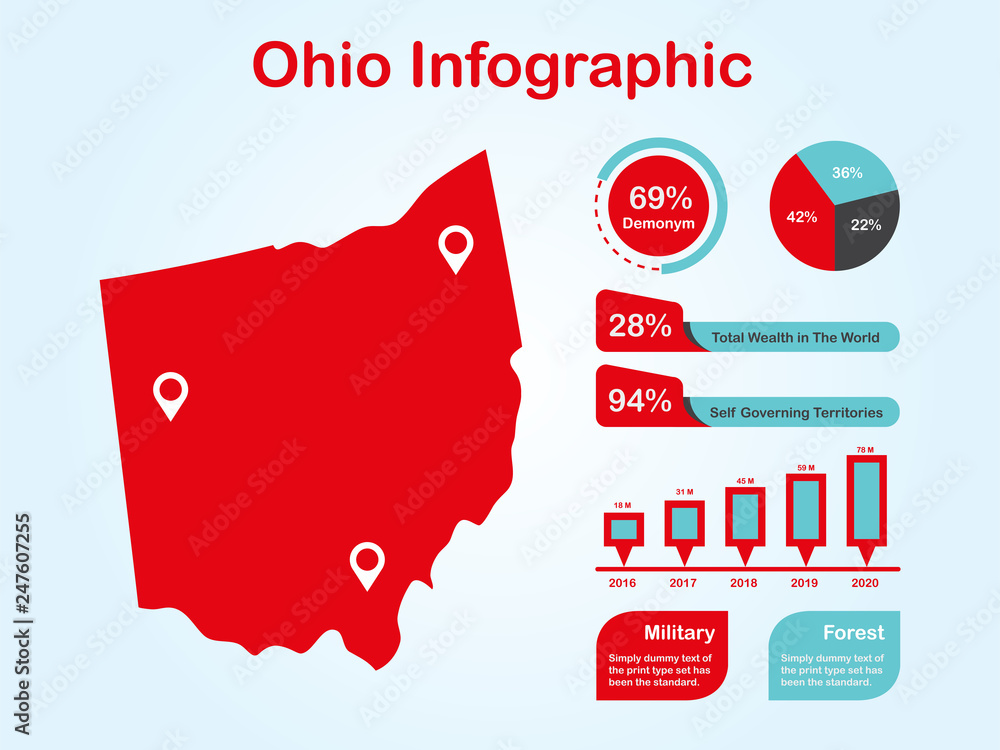 Ohio Infographic

69%
Demonym

36%
42%
22%

28% Total Wealth in The World

94% Self Governing Territories

18 M
31 M
45 M
59 M
78 M

2016
2017
2018
2019
2020

Military
Simply dummy text of the print type set has been the standard.

Forest
Simply dummy text of the print type set has been the standard.

Adobe Stock | #247607255