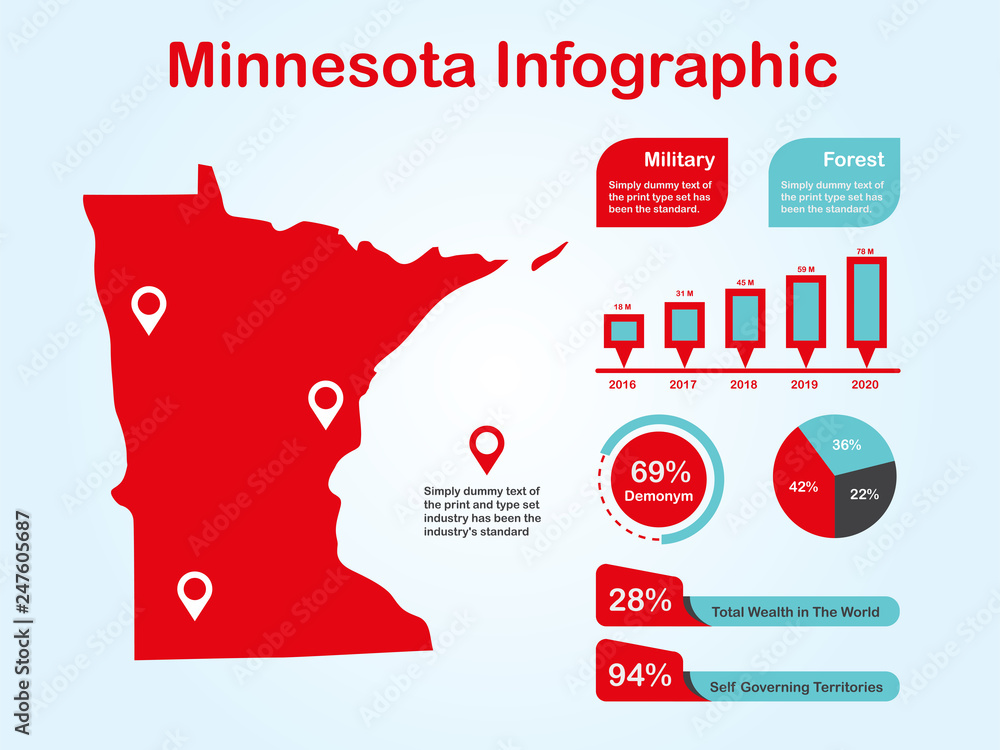 Minnesota Infographic

Military
Simply dummy text of the print type set has been the standard.

Forest
Simply dummy text of the print type set has been the standard.

18 M
31 M
45 M
59 M
78 M
2016
2017
2018
2019
2020

Simply dummy text of the print and type set industry has been the industry's standard

69%
Demonym

36%
42%
22%

28%
Total Wealth in The World

94%
Self Governing Territories

Adobe Stock | #247605687