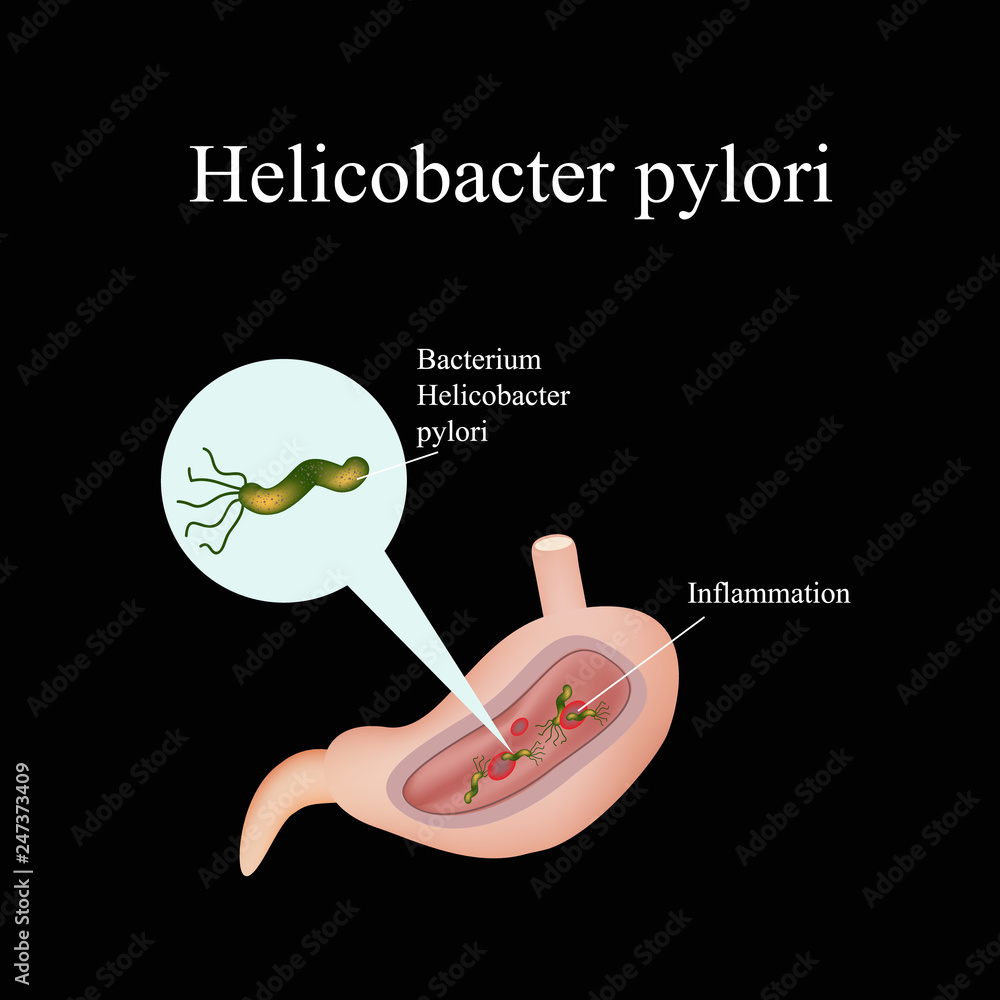 Helicobacter pylori

Bacterium Helicobacter pylori

Inflammation

Adobe Stock | 247373409