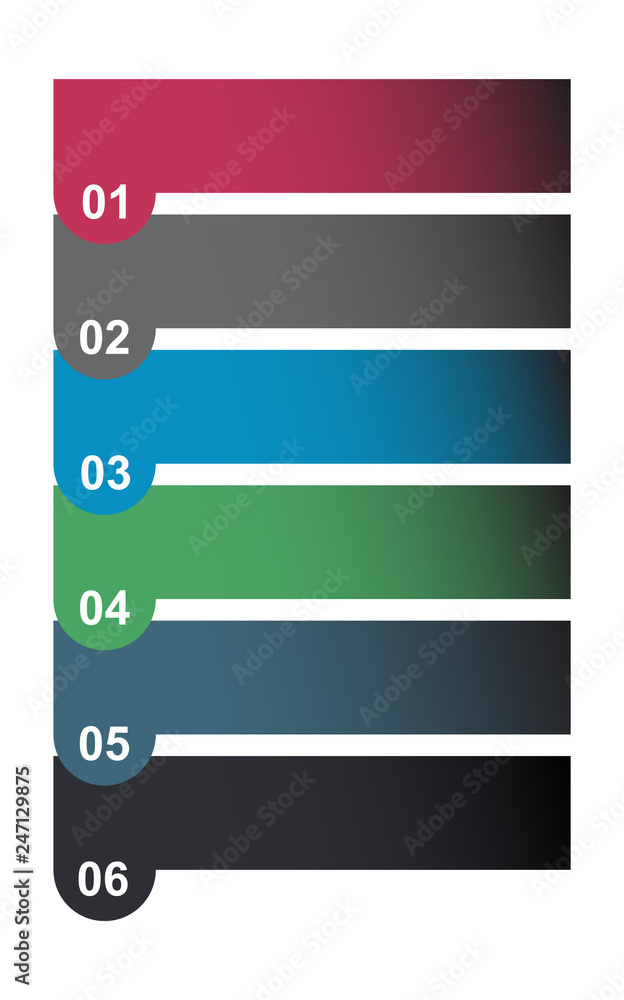 01
02
03
04
05
06
Adobe Stock | #247129875