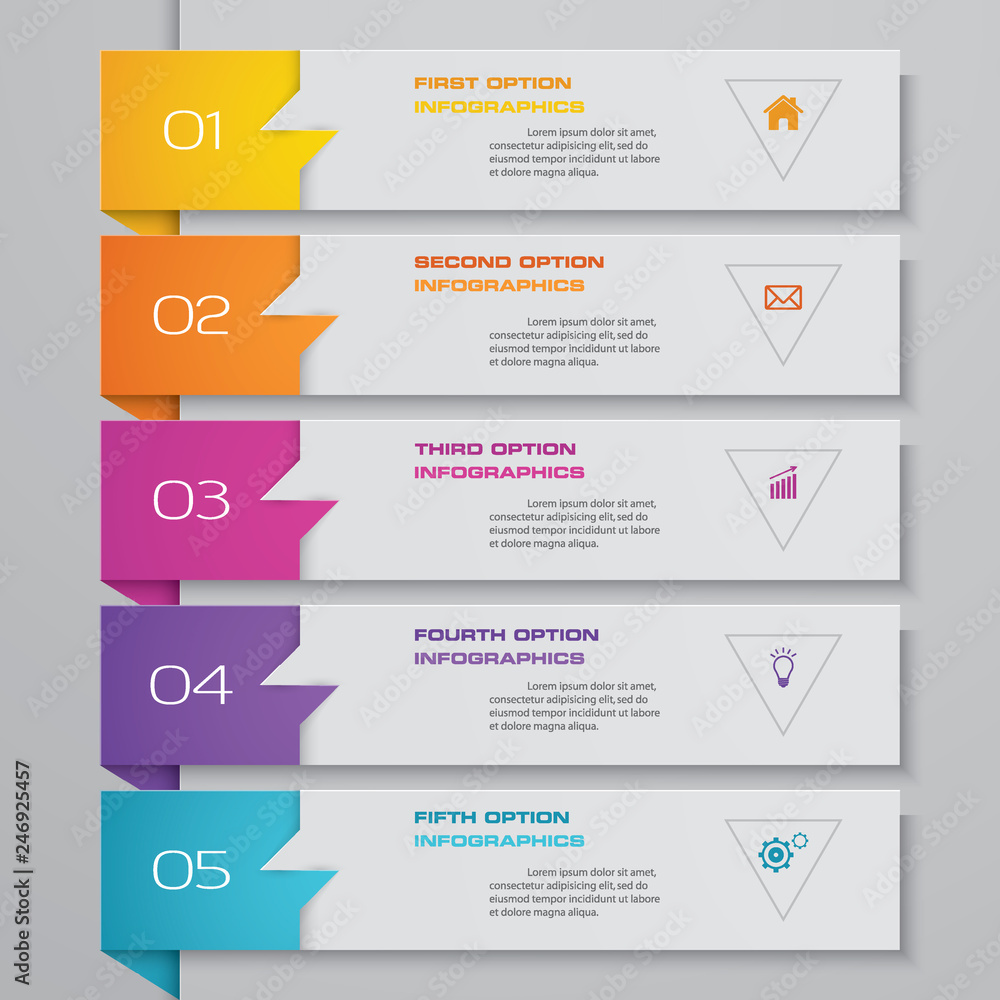 01

FIRST OPTION
INFOGRAPHICS

Lorem ipsum dolor sit amet, consectetur adipisicing elit, sed do eiusmod tempor incididunt ut labore et dolore magna aliqua.

02

SECOND OPTION
INFOGRAPHICS

Lorem ipsum dolor sit amet, consectetur adipisicing elit, sed do eiusmod tempor incididunt ut labore et dolore magna aliqua.

03

THIRD OPTION
INFOGRAPHICS

Lorem ipsum dolor sit amet, consectetur adipisicing elit, sed do eiusmod tempor incididunt ut labore et dolore magna aliqua.

04

FOURTH OPTION
INFOGRAPHICS

Lorem ipsum dolor sit amet, consectetur adipisicing elit, sed do eiusmod tempor incididunt ut labore et dolore magna aliqua.

05

FIFTH OPTION
INFOGRAPHICS

Lorem ipsum dolor sit amet, consectetur adipisicing elit, sed do eiusmod tempor incididunt ut labore et dolore magna aliqua.

Adobe Stock | #246925457