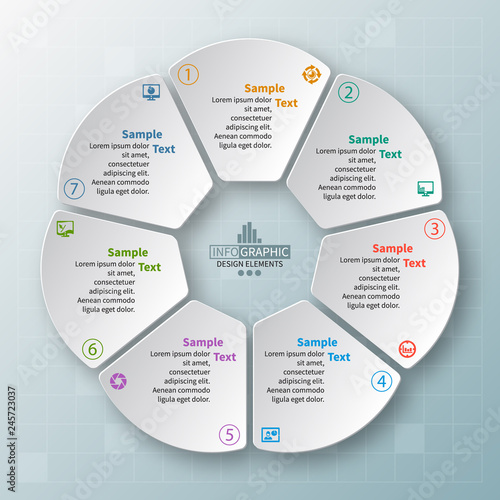 1

Sample Text
Lorem ipsum dolor sit amet, consectetuer adipiscing elit. Aenean commodo ligula eget dolor.

2

Sample Text
Lorem ipsum dolor sit amet, consectetuer adipiscing elit. Aenean commodo ligula eget dolor.

3

Sample Text
Lorem ipsum dolor sit amet, consectetuer adipiscing elit. Aenean commodo ligula eget dolor.

4

Sample Text
Lorem ipsum dolor sit amet, consectetuer adipiscing elit. Aenean commodo ligula eget dolor.

5

Sample Text
Lorem ipsum dolor sit amet, consectetuer adipiscing elit. Aenean commodo ligula eget dolor.

6

Sample Text
Lorem ipsum dolor sit amet, consectetuer adipiscing elit. Aenean commodo ligula eget dolor.

7

Sample Text
Lorem ipsum dolor sit amet, consectetuer adipiscing elit. Aenean commodo ligula eget dolor.

INFOGRAPHIC
DESIGN ELEMENTS

Adobe Stock | #245723037