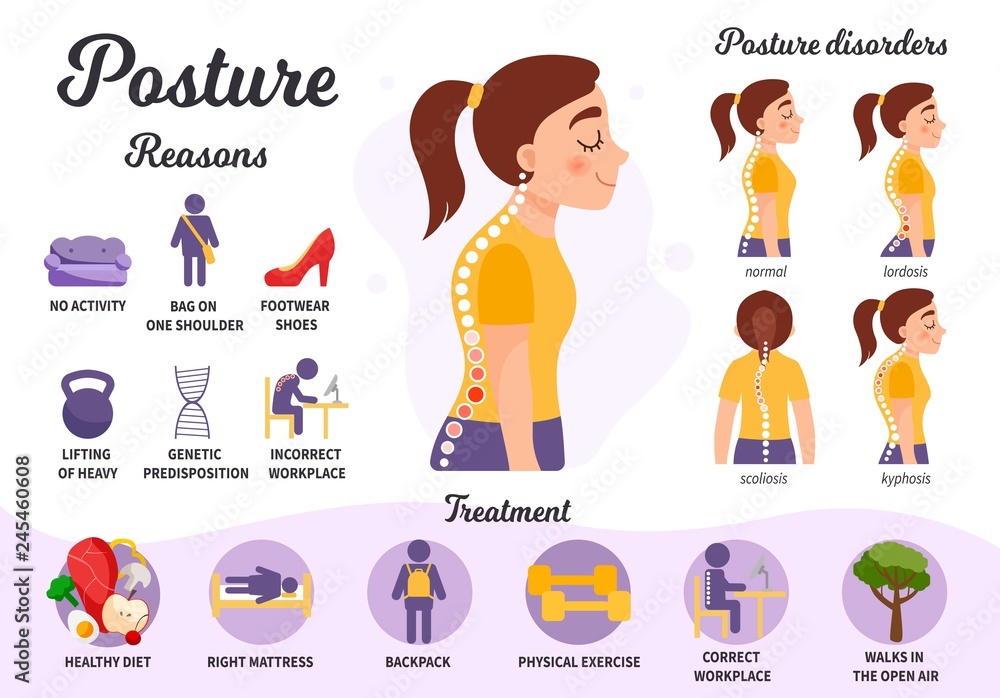 Posture

Reasons

NO ACTIVITY

BAG ON ONE SHOULDER

FOOTWEAR SHOES

LIFTING OF HEAVY

GENETIC PREDISPOSITION

INCORRECT WORKPLACE

Posture disorders

normal

lordosis

scoliosis

kyphosis

Treatment

HEALTHY DIET

RIGHT MATTRESS

BACKPACK

PHYSICAL EXERCISE

CORRECT WORKPLACE

WALKS IN THE OPEN AIR

Adobe Stock | #245460608