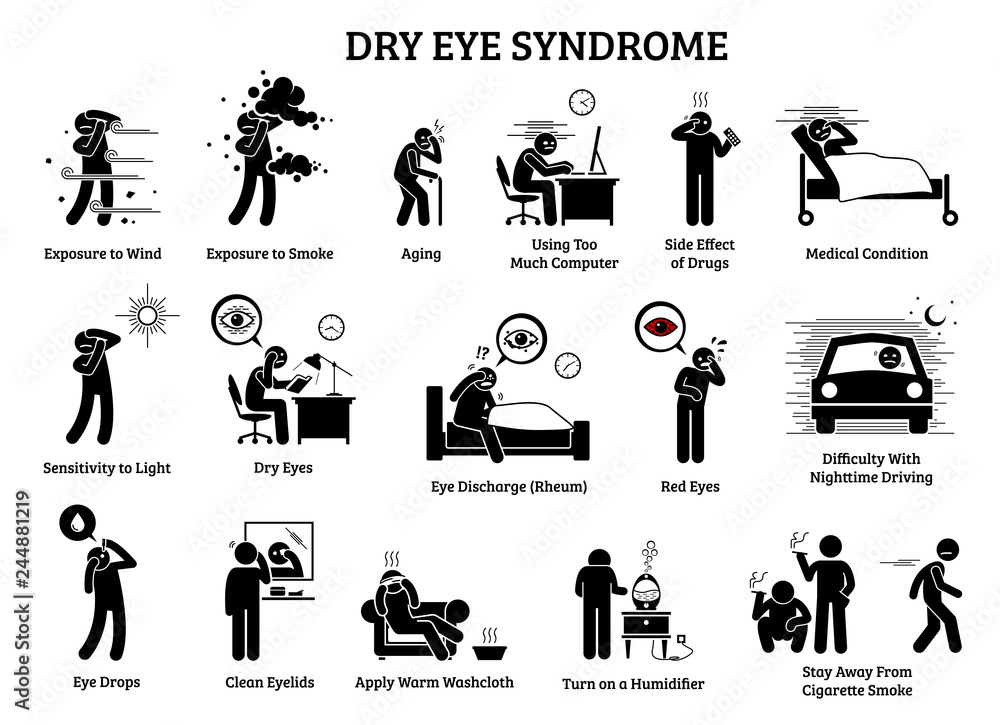 DRY EYE SYNDROME

Exposure to Wind

Exposure to Smoke

Aging

Using Too Much Computer

Side Effect of Drugs

Medical Condition

Sensitivity to Light

Dry Eyes

!?

Eye Discharge (Rheum)

Red Eyes

Difficulty With Nighttime Driving

Eye Drops

Clean Eyelids

Apply Warm Washcloth

Turn on a Humidifier

Stay Away From Cigarette Smoke

Adobe Stock | #244881219