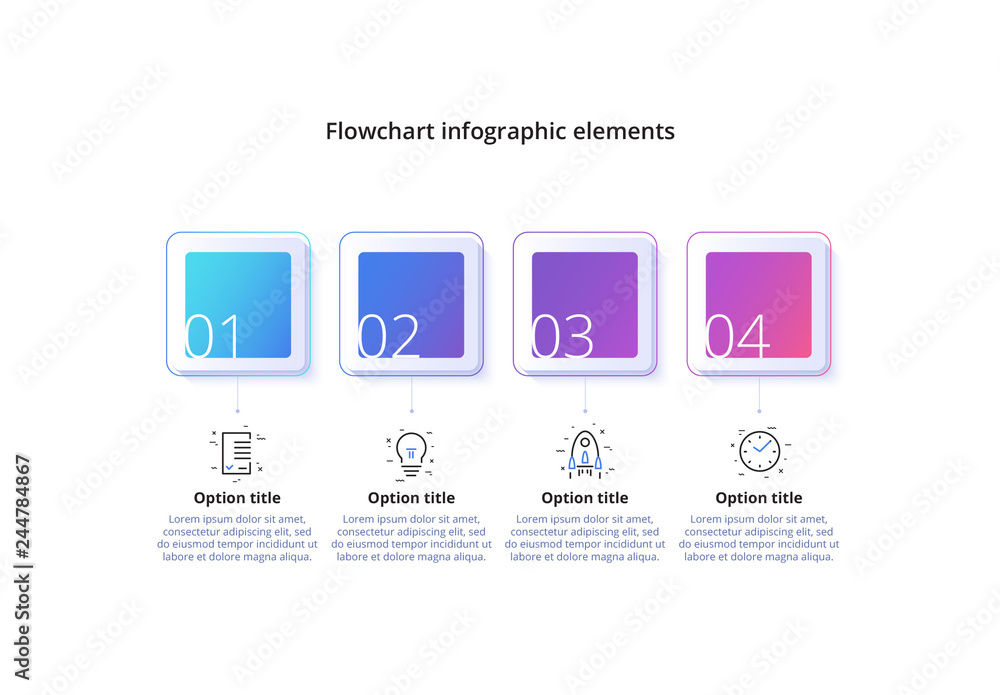 Flowchart infographic elements

01

Option title

Lorem ipsum dolor sit amet, consectetur adipiscing elit, sed do eiusmod tempor incididunt ut labore et dolore magna aliqua.

02

Option title

Lorem ipsum dolor sit amet, consectetur adipiscing elit, sed do eiusmod tempor incididunt ut labore et dolore magna aliqua.

03

Option title

Lorem ipsum dolor sit amet, consectetur adipiscing elit, sed do eiusmod tempor incididunt ut labore et dolore magna aliqua.

04

Option title

Lorem ipsum dolor sit amet, consectetur adipiscing elit, sed do eiusmod tempor incididunt ut labore et dolore magna aliqua.

Adobe Stock | #244784867