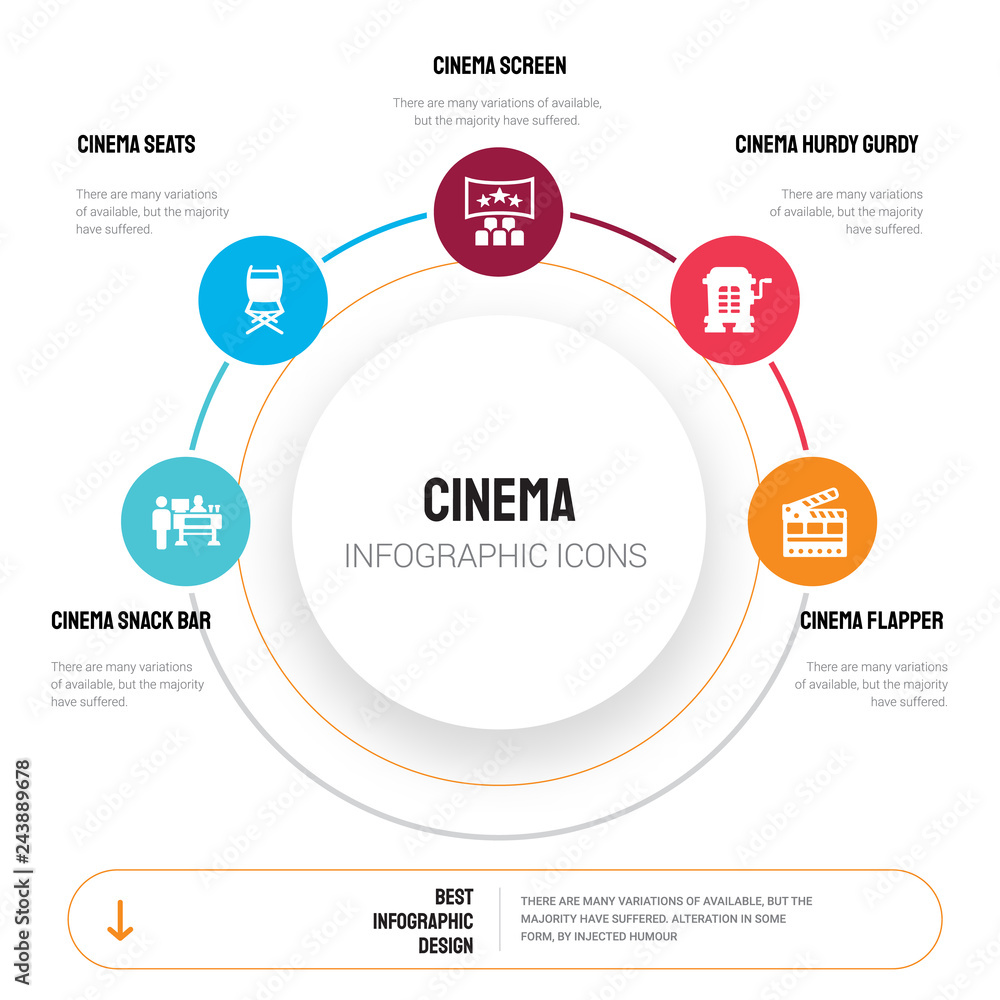 CINEMA SCREEN

There are many variations of available, but the majority have suffered.

CINEMA SEATS

There are many variations of available, but the majority have suffered.

CINEMA HURDY GURDY

There are many variations of available, but the majority have suffered.

CINEMA

INFOGRAPHIC ICONS

CINEMA SNACK BAR

There are many variations of available, but the majority have suffered.

CINEMA FLAPPER

There are many variations of available, but the majority have suffered.

BEST INFOGRAPHIC DESIGN

THERE ARE MANY VARIATIONS OF AVAILABLE, BUT THE MAJORITY HAVE SUFFERED. ALTERATION IN SOME FORM, BY INJECTED HUMOUR

Adobe Stock | #243889678