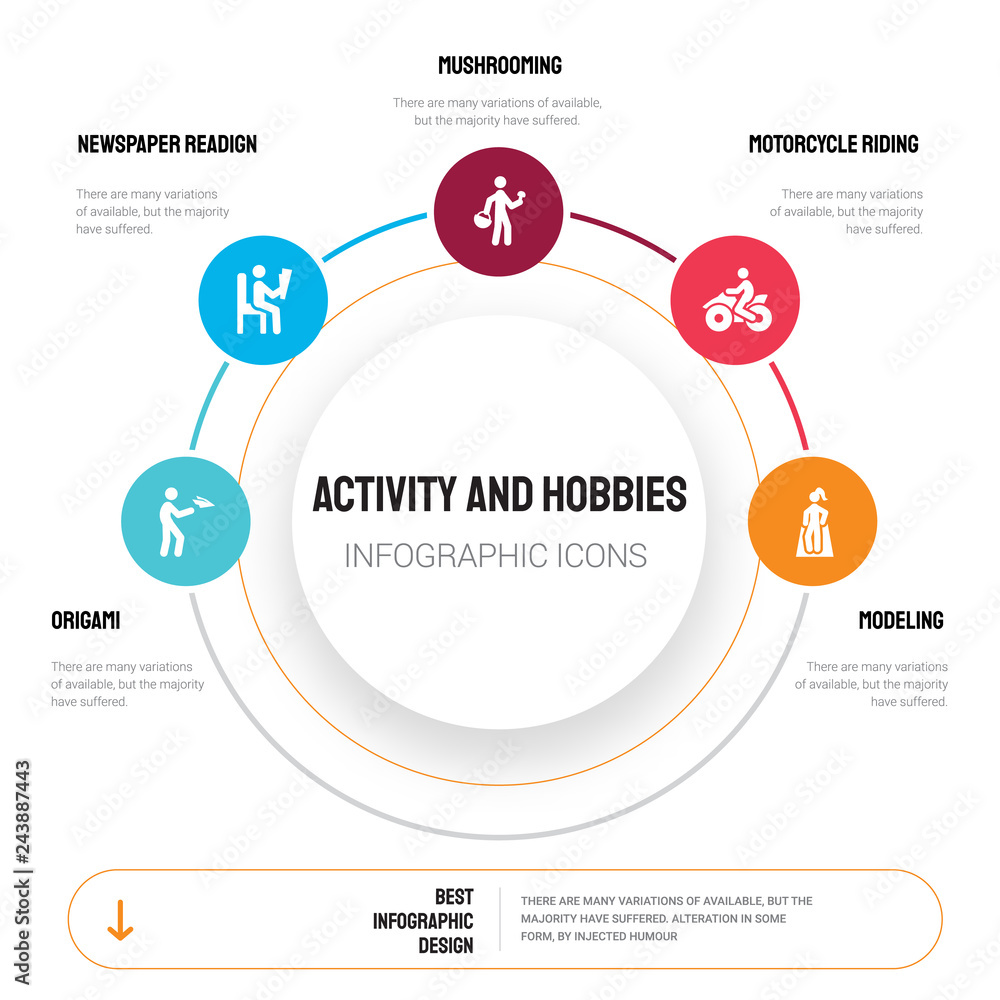 MUSHROOMING

There are many variations of available, but the majority have suffered.

NEWSPAPER READIGN

There are many variations of available, but the majority have suffered.

MOTORCYCLE RIDING

There are many variations of available, but the majority have suffered.

ACTIVITY AND HOBBIES

INFOGRAPHIC ICONS

ORIGAMI

There are many variations of available, but the majority have suffered.

MODELING

There are many variations of available, but the majority have suffered.

BEST INFOGRAPHIC DESIGN

THERE ARE MANY VARIATIONS OF AVAILABLE, BUT THE MAJORITY HAVE SUFFERED. ALTERATION IN SOME FORM, BY INJECTED HUMOUR

Adobe Stock | #243887443