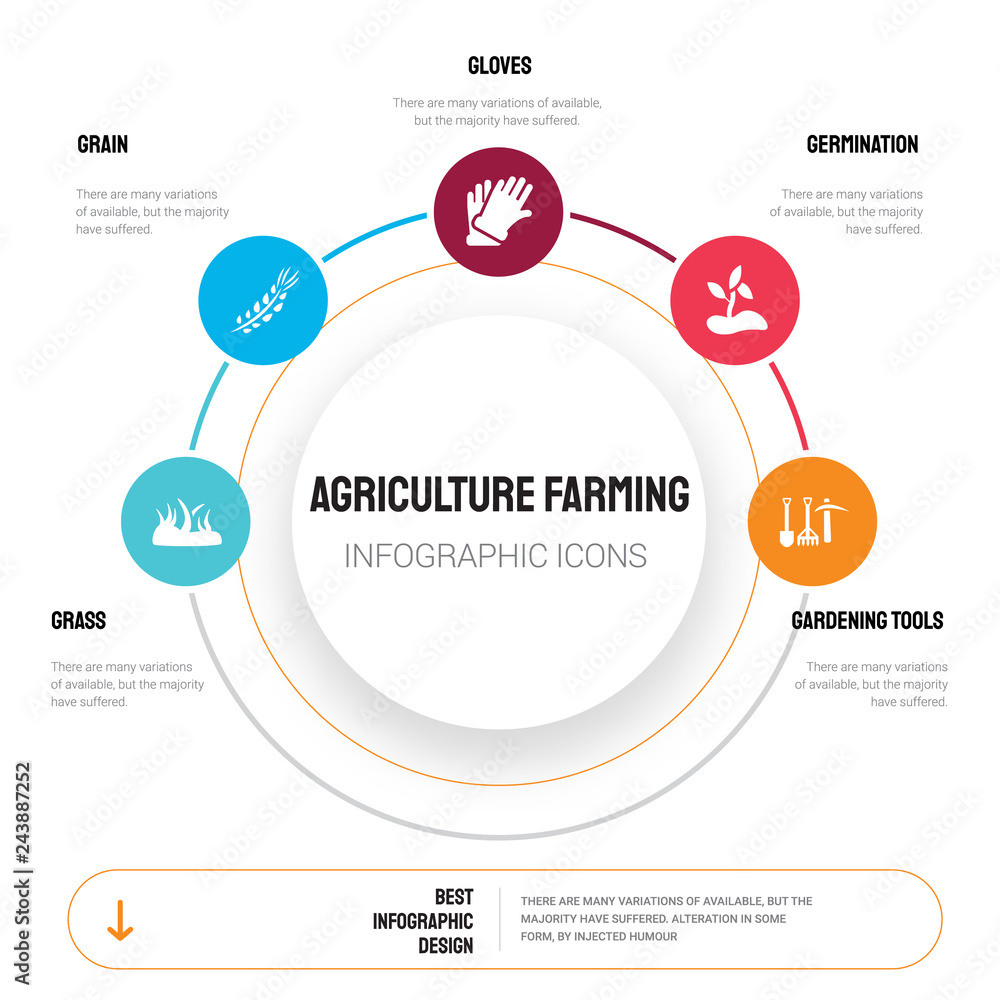 GLOVES

There are many variations of available, but the majority have suffered.

GRAIN

There are many variations of available, but the majority have suffered.

GERMINATION

There are many variations of available, but the majority have suffered.

AGRICULTURE FARMING

INFOGRAPHIC ICONS

GRASS

There are many variations of available, but the majority have suffered.

GARDENING TOOLS

There are many variations of available, but the majority have suffered.

BEST INFOGRAPHIC DESIGN

THERE ARE MANY VARIATIONS OF AVAILABLE, BUT THE MAJORITY HAVE SUFFERED. ALTERATION IN SOME FORM, BY INJECTED HUMOUR

Adobe Stock | #243887252