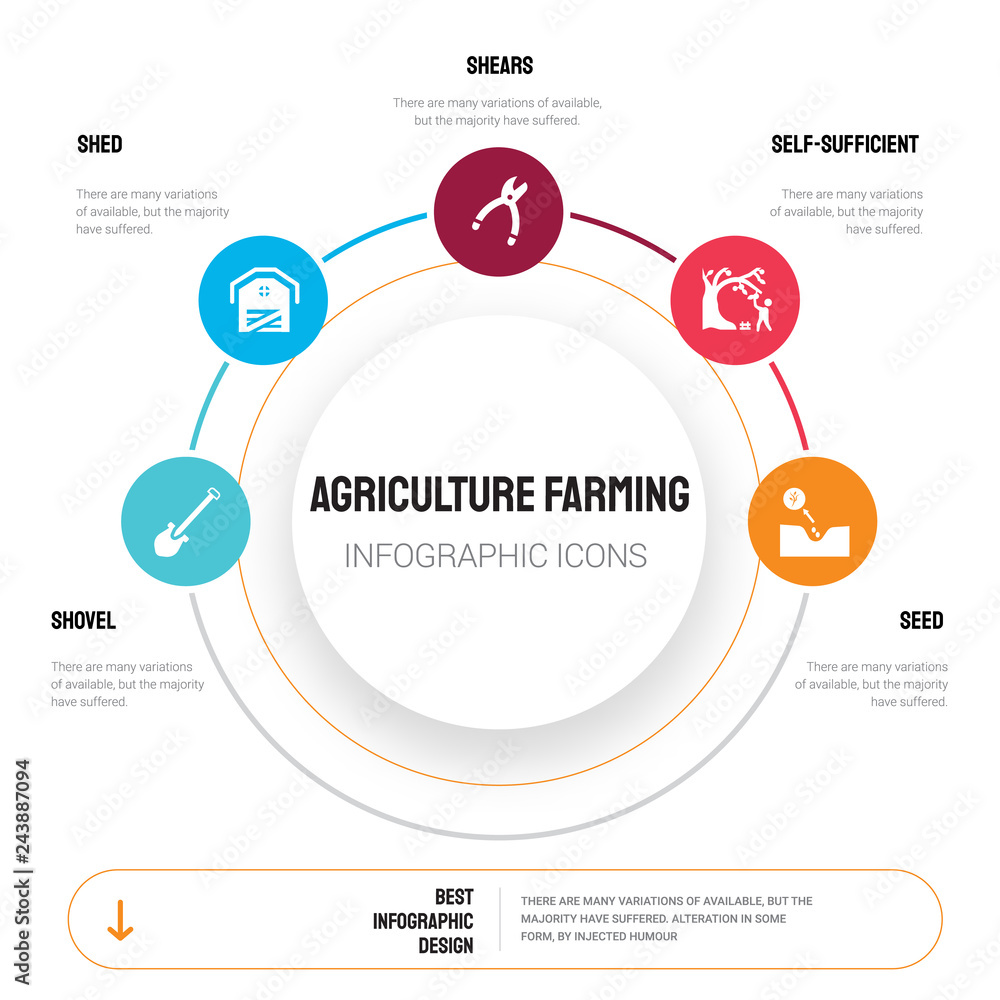 SHEARS
There are many variations of available, but the majority have suffered.

SHED
There are many variations of available, but the majority have suffered.

SELF-SUFFICIENT
There are many variations of available, but the majority have suffered.

AGRICULTURE FARMING
INFOGRAPHIC ICONS

SHOVEL
There are many variations of available, but the majority have suffered.

SEED
There are many variations of available, but the majority have suffered.

BEST INFOGRAPHIC DESIGN
THERE ARE MANY VARIATIONS OF AVAILABLE, BUT THE MAJORITY HAVE SUFFERED. ALTERATION IN SOME FORM, BY INJECTED HUMOUR

Adobe Stock | #243887094