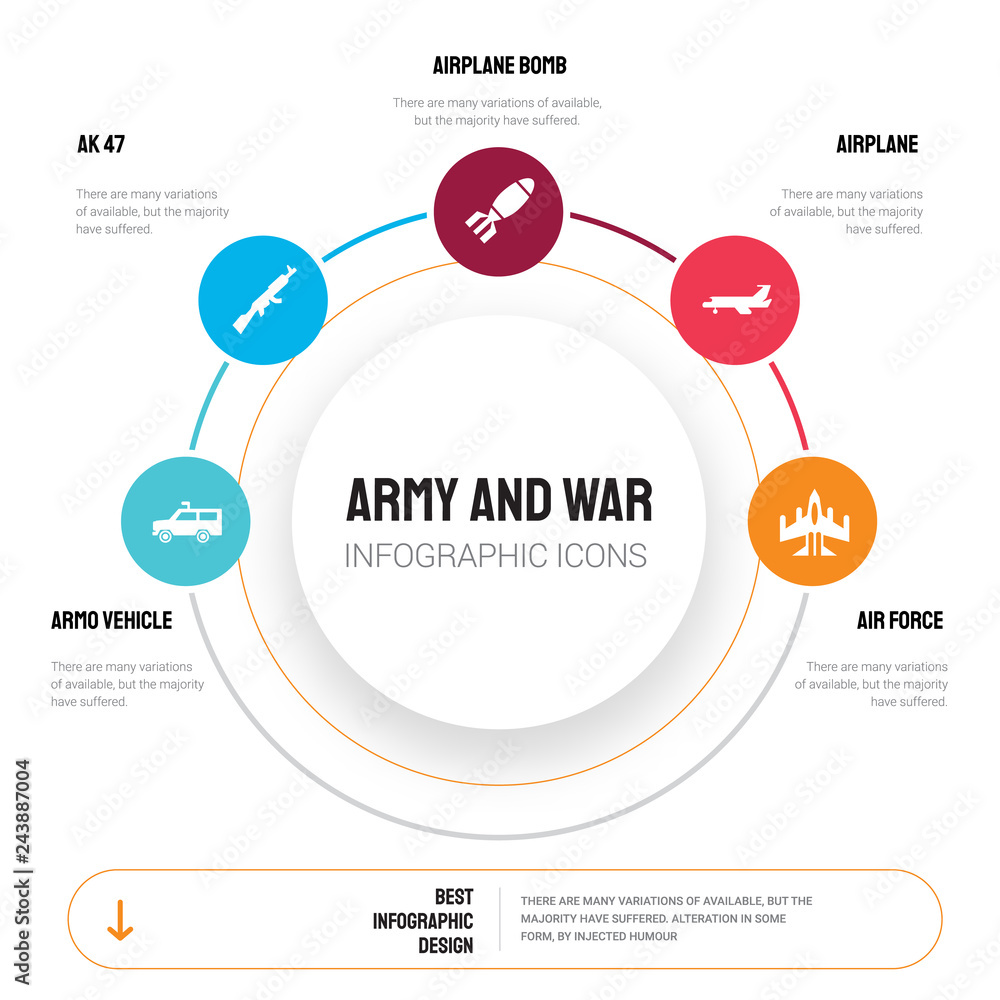 AIRPLANE BOMB

There are many variations of available, but the majority have suffered.

AK 47

There are many variations of available, but the majority have suffered.

AIRPLANE

There are many variations of available, but the majority have suffered.

ARMY AND WAR
INFOGRAPHIC ICONS

ARMO VEHICLE

There are many variations of available, but the majority have suffered.

AIR FORCE

There are many variations of available, but the majority have suffered.

BEST INFOGRAPHIC DESIGN

THERE ARE MANY VARIATIONS OF AVAILABLE, BUT THE MAJORITY HAVE SUFFERED. ALTERATION IN SOME FORM, BY INJECTED HUMOUR

Adobe Stock | #243887004