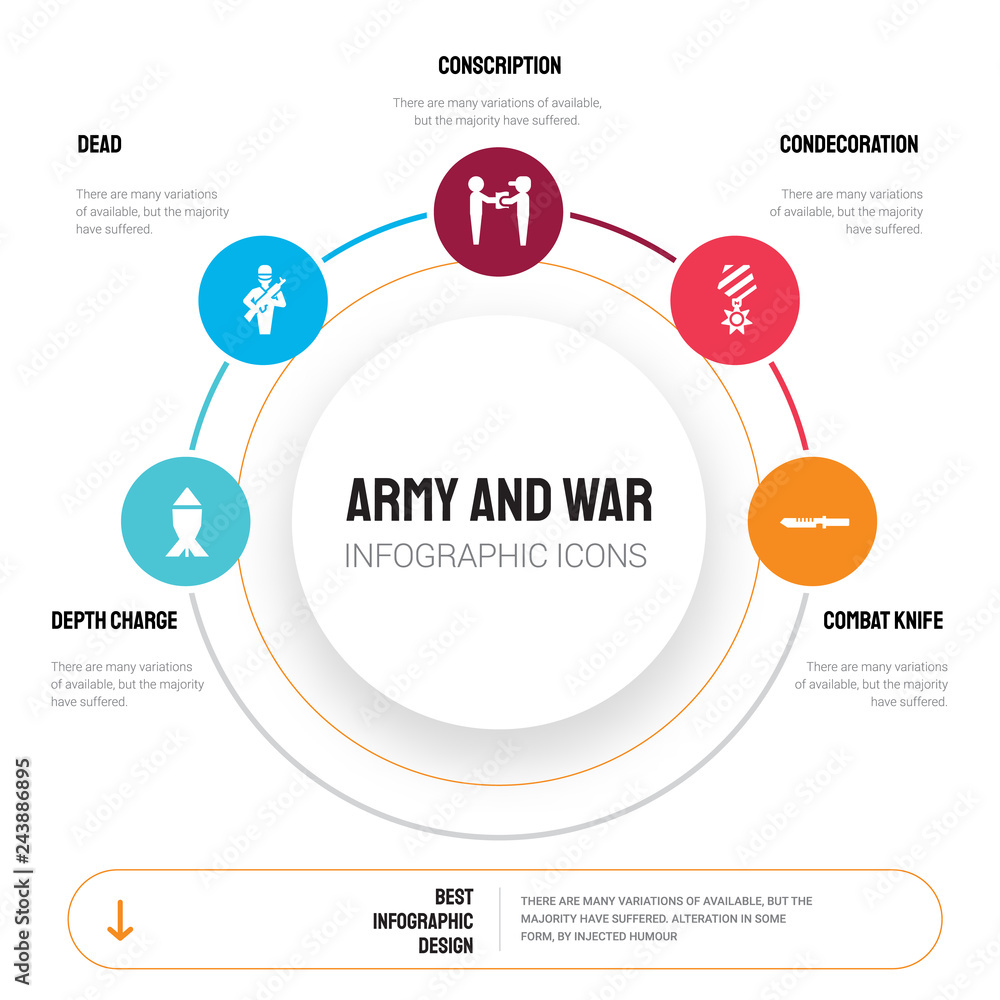 CONSCRIPTION

There are many variations of available, but the majority have suffered.

DEAD

There are many variations of available, but the majority have suffered.

CONDECORATION

There are many variations of available, but the majority have suffered.

ARMY AND WAR

INFOGRAPHIC ICONS

DEPTH CHARGE

There are many variations of available, but the majority have suffered.

COMBAT KNIFE

There are many variations of available, but the majority have suffered.

BEST INFOGRAPHIC DESIGN

THERE ARE MANY VARIATIONS OF AVAILABLE, BUT THE MAJORITY HAVE SUFFERED. ALTERATION IN SOME FORM, BY INJECTED HUMOUR

Adobe Stock | #243886895