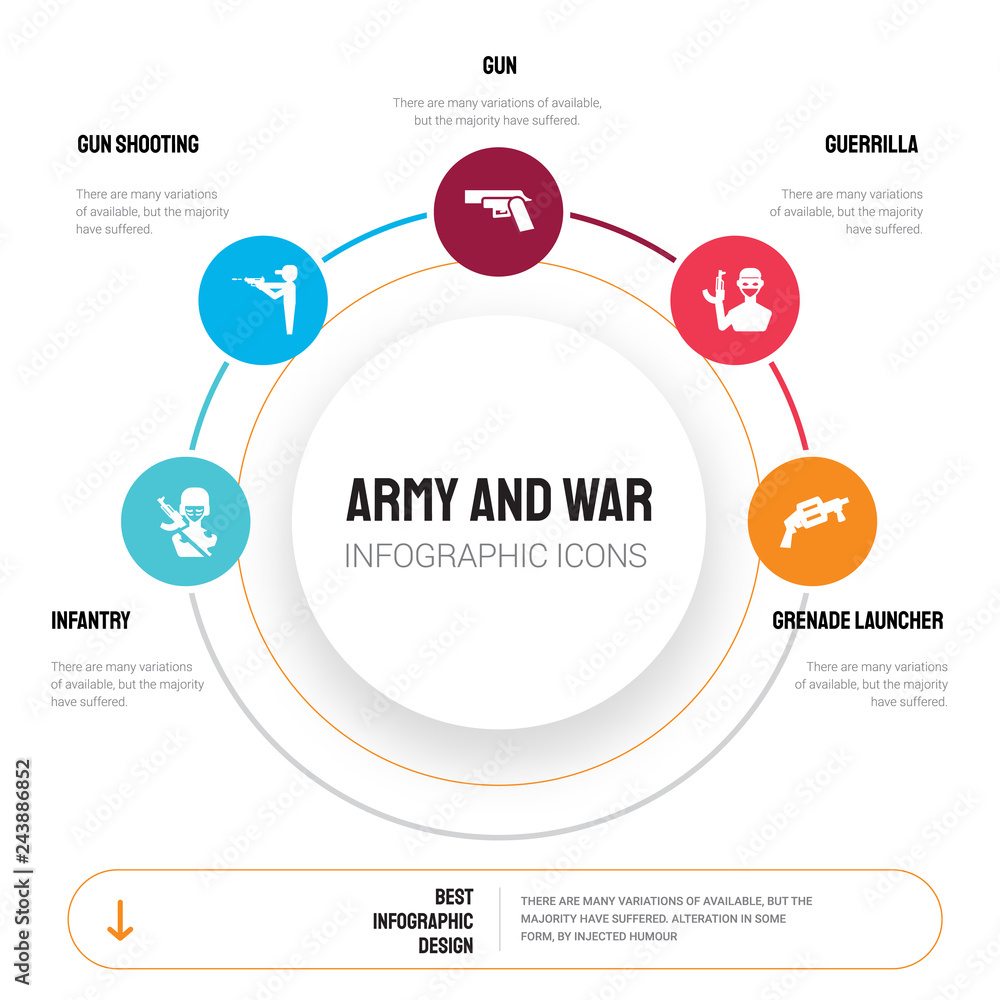 GUN

There are many variations of available, but the majority have suffered.

GUN SHOOTING

There are many variations of available, but the majority have suffered.

GUERRILLA

There are many variations of available, but the majority have suffered.

ARMY AND WAR

INFOGRAPHIC ICONS

INFANTRY

There are many variations of available, but the majority have suffered.

GRENADE LAUNCHER

There are many variations of available, but the majority have suffered.

BEST INFOGRAPHIC DESIGN

THERE ARE MANY VARIATIONS OF AVAILABLE, BUT THE MAJORITY HAVE SUFFERED. ALTERATION IN SOME FORM, BY INJECTED HUMOUR

Adobe Stock | #243886852