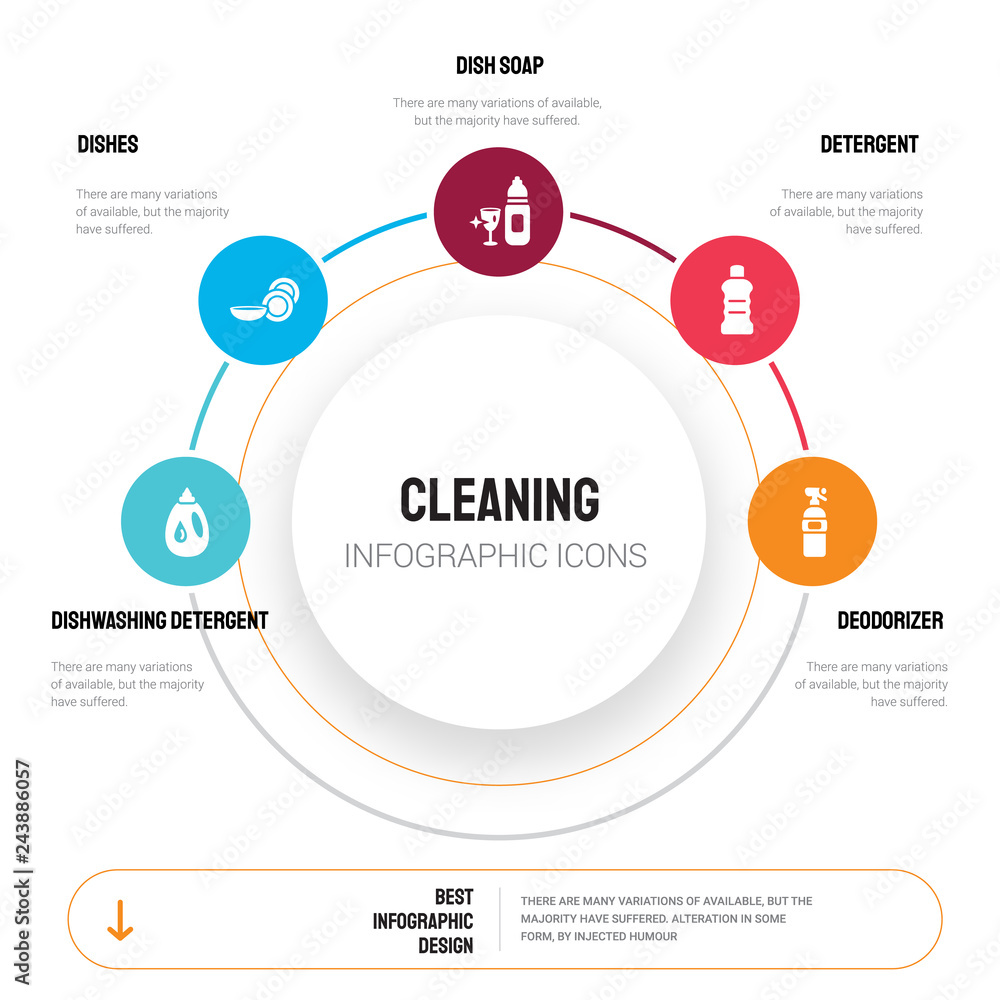 DISH SOAP

There are many variations of available, but the majority have suffered.

DISHES

There are many variations of available, but the majority have suffered.

DETERGENT

There are many variations of available, but the majority have suffered.

CLEANING

INFOGRAPHIC ICONS

DISHWASHING DETERGENT

There are many variations of available, but the majority have suffered.

DEODORIZER

There are many variations of available, but the majority have suffered.

BEST INFOGRAPHIC DESIGN

THERE ARE MANY VARIATIONS OF AVAILABLE, BUT THE MAJORITY HAVE SUFFERED. ALTERATION IN SOME FORM, BY INJECTED HUMOUR

Adobe Stock | #243886057