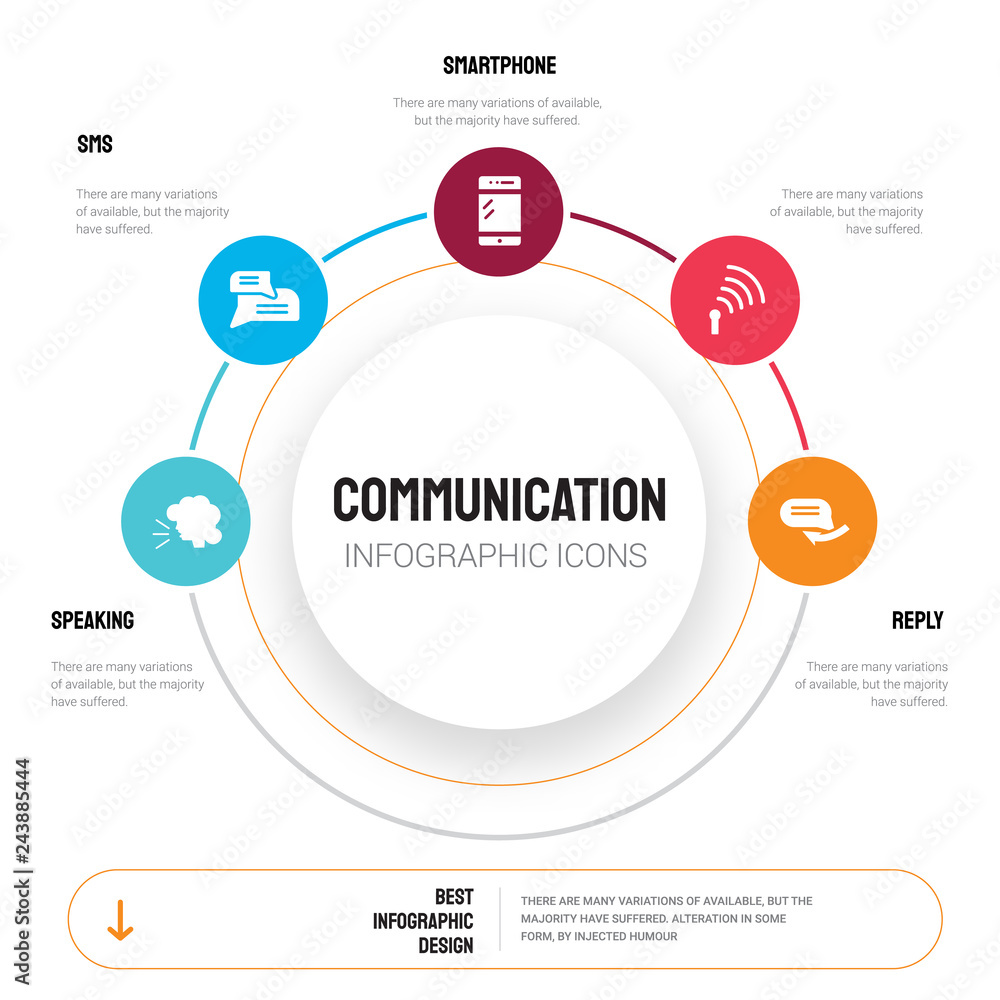 SMARTPHONE

There are many variations of available, but the majority have suffered.

SMS

There are many variations of available, but the majority have suffered.

There are many variations of available, but the majority have suffered.

COMMUNICATION

INFOGRAPHIC ICONS

SPEAKING

There are many variations of available, but the majority have suffered.

REPLY

There are many variations of available, but the majority have suffered.

BEST INFOGRAPHIC DESIGN

THERE ARE MANY VARIATIONS OF AVAILABLE, BUT THE MAJORITY HAVE SUFFERED. ALTERATION IN SOME FORM, BY INJECTED HUMOUR

Adobe Stock | #243885444