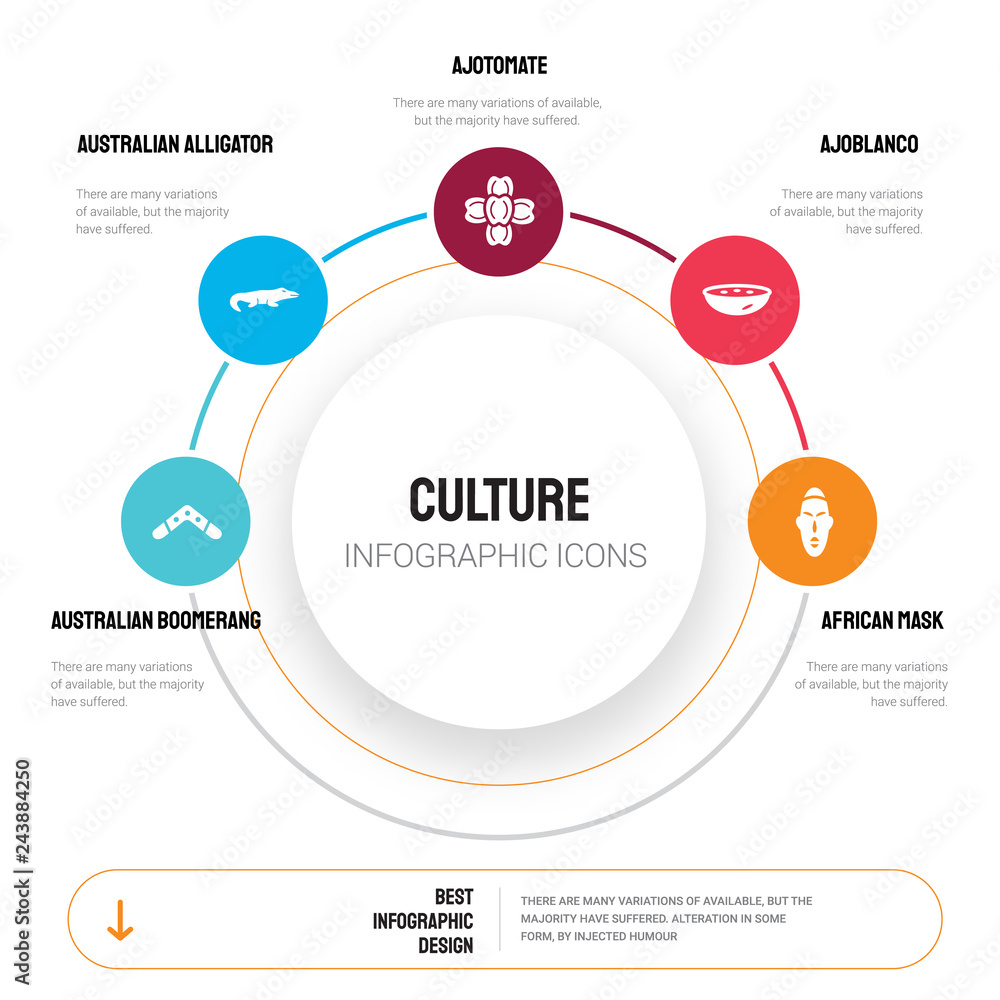 AJOTOMATE

There are many variations of available, but the majority have suffered.

AUSTRALIAN ALLIGATOR

There are many variations of available, but the majority have suffered.

AJOBLANCO

There are many variations of available, but the majority have suffered.

CULTURE

INFOGRAPHIC ICONS

AUSTRALIAN BOOMERANG

There are many variations of available, but the majority have suffered.

AFRICAN MASK

There are many variations of available, but the majority have suffered.

BEST INFOGRAPHIC DESIGN

THERE ARE MANY VARIATIONS OF AVAILABLE, BUT THE MAJORITY HAVE SUFFERED. ALTERATION IN SOME FORM, BY INJECTED HUMOUR

Adobe Stock | #243884250