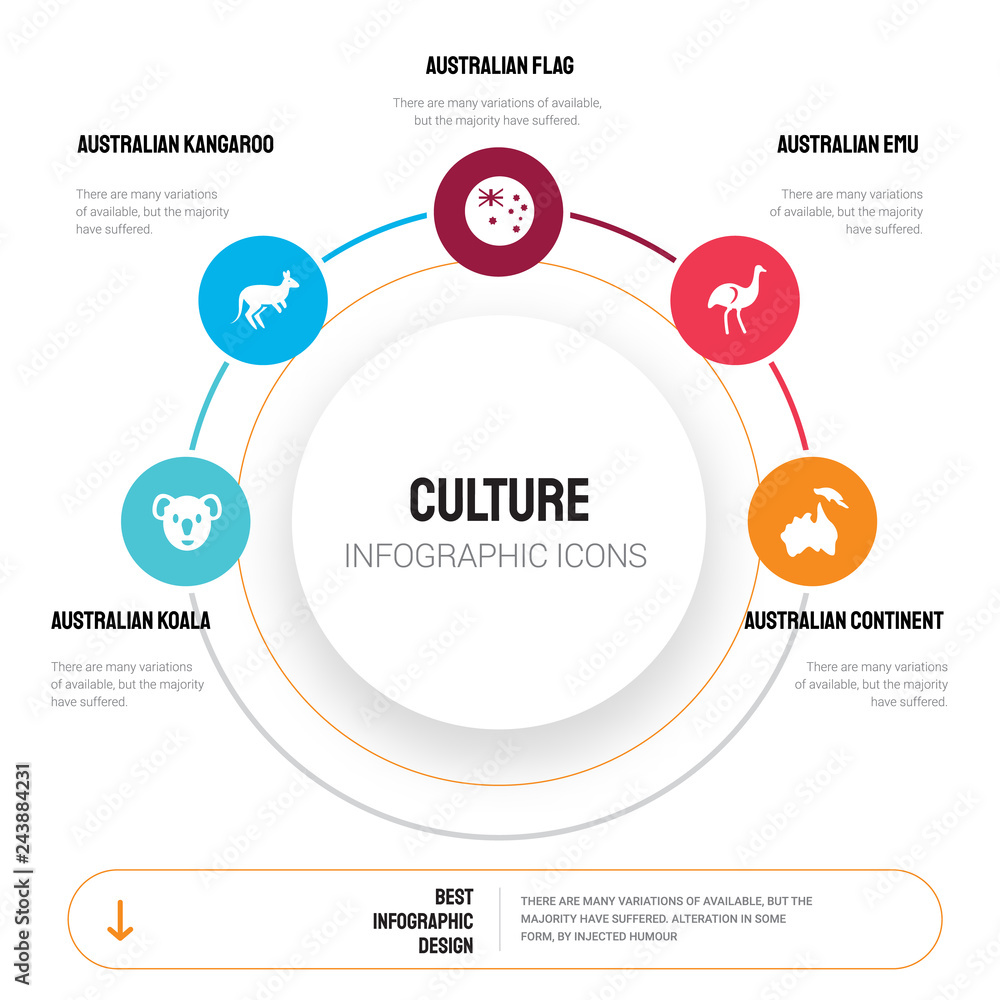 AUSTRALIAN FLAG

There are many variations of available, but the majority have suffered.

AUSTRALIAN KANGAROO

There are many variations of available, but the majority have suffered.

AUSTRALIAN EMU

There are many variations of available, but the majority have suffered.

CULTURE

INFOGRAPHIC ICONS

AUSTRALIAN KOALA

There are many variations of available, but the majority have suffered.

AUSTRALIAN CONTINENT

There are many variations of available, but the majority have suffered.

BEST INFOGRAPHIC DESIGN

THERE ARE MANY VARIATIONS OF AVAILABLE, BUT THE MAJORITY HAVE SUFFERED. ALTERATION IN SOME FORM, BY INJECTED HUMOUR

Adobe Stock | #243884231