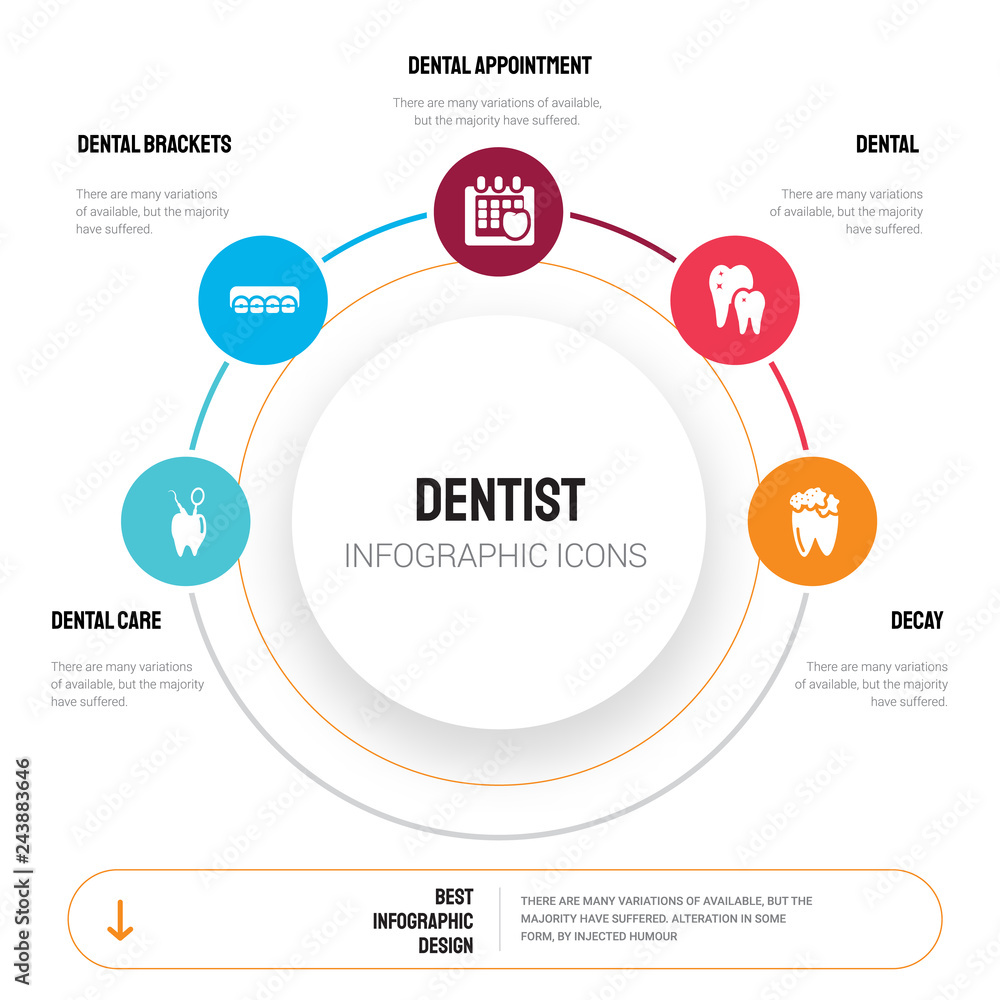 DENTAL APPOINTMENT

There are many variations of available, but the majority have suffered.

DENTAL BRACKETS

There are many variations of available, but the majority have suffered.

DENTAL

There are many variations of available, but the majority have suffered.

DENTIST

INFOGRAPHIC ICONS

DENTAL CARE

There are many variations of available, but the majority have suffered.

DECAY

There are many variations of available, but the majority have suffered.

BEST INFOGRAPHIC DESIGN

THERE ARE MANY VARIATIONS OF AVAILABLE, BUT THE MAJORITY HAVE SUFFERED. ALTERATION IN SOME FORM, BY INJECTED HUMOUR

Adobe Stock | #243883646